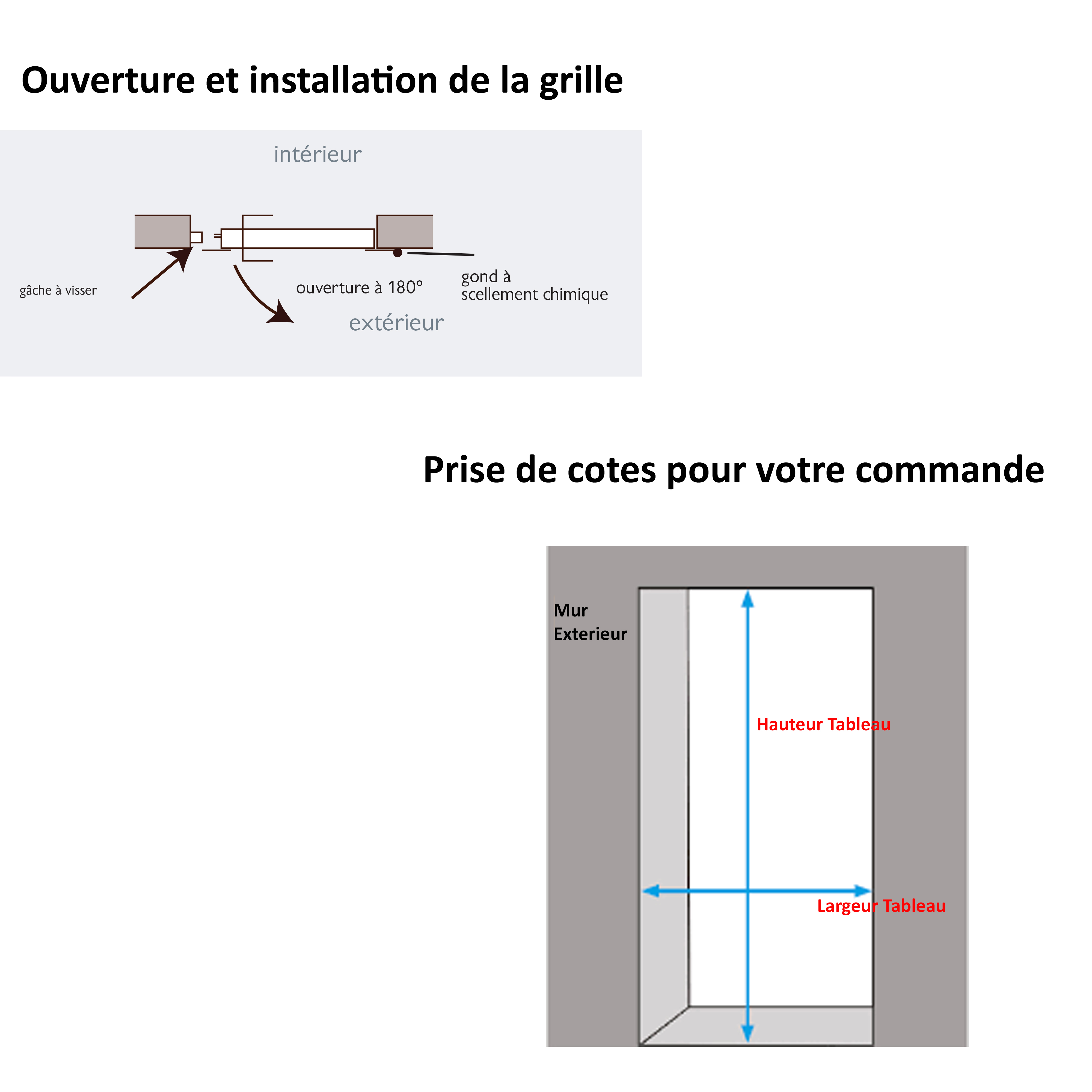 Ouverture et installation de la grille

intérieur

gâche à visser

ouverture à 180°

gond à scellement chimique

extérieur

Prise de cotes pour votre commande

Mur Exterieur

Hauteur Tableau

Largeur Tableau