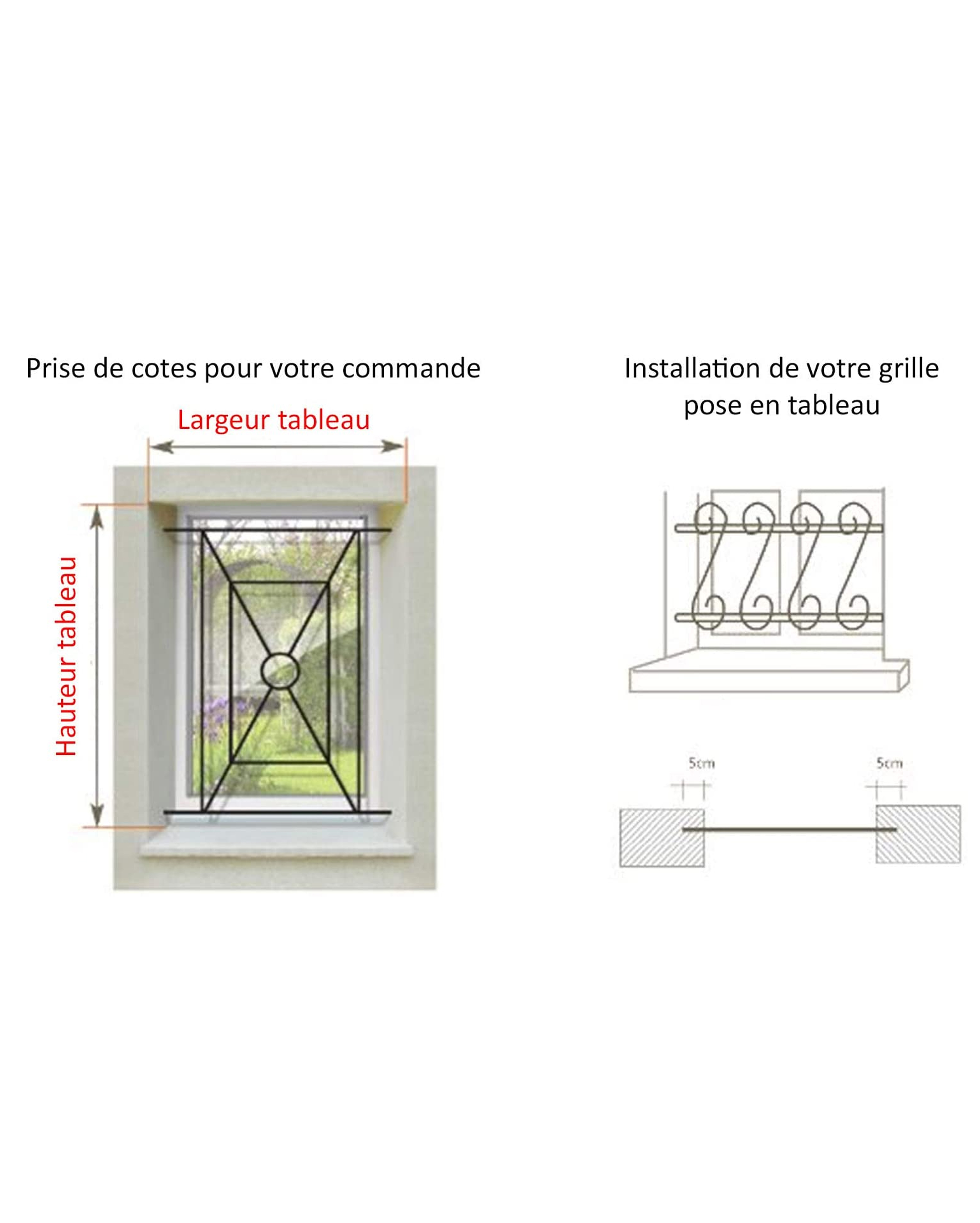 Prise de cotes pour votre commande

Largeur tableau

Hauteur tableau

Installation de votre grille pose en tableau

5cm

5cm