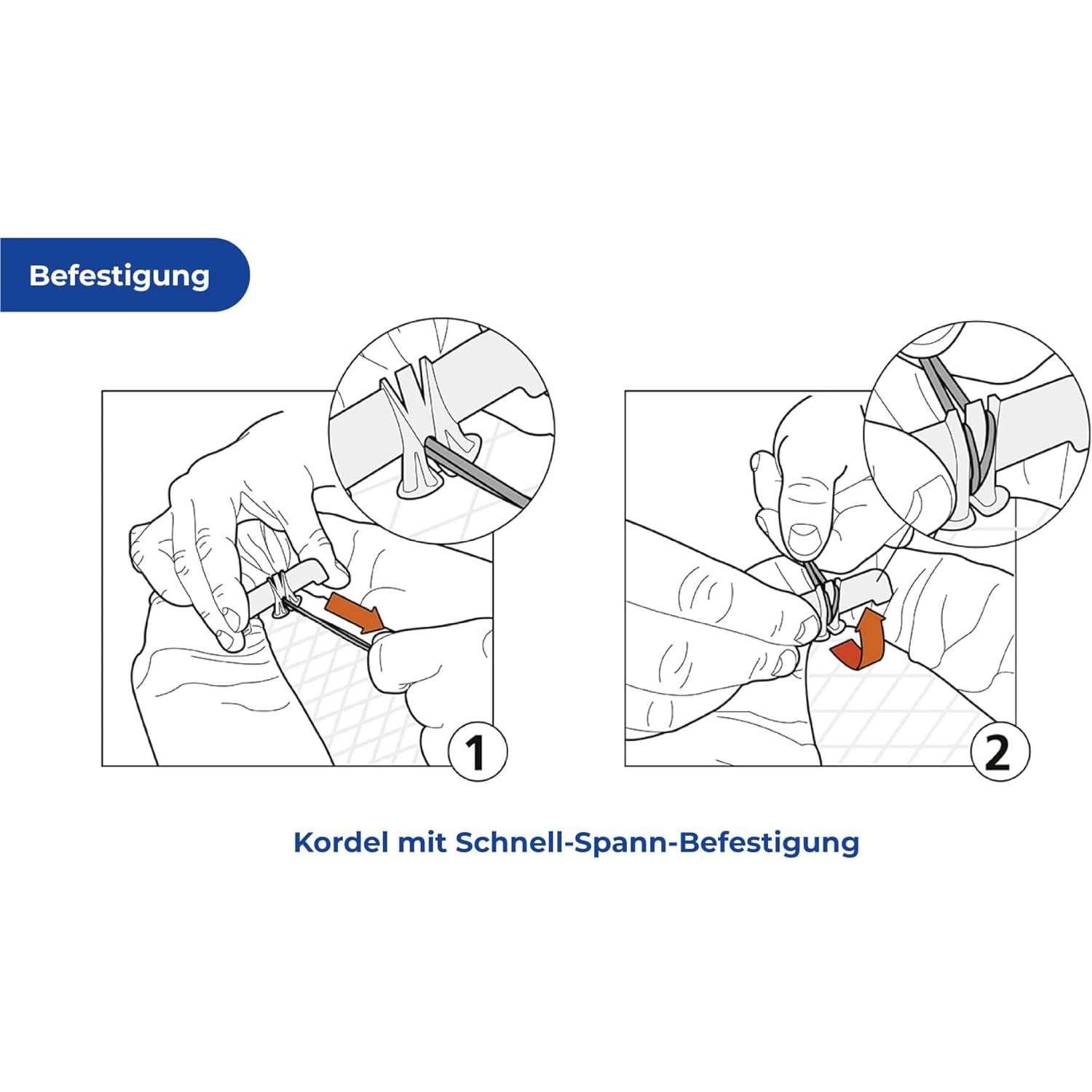 Befestigung

1

2

Kordel mit Schnell-Spann-Befestigung