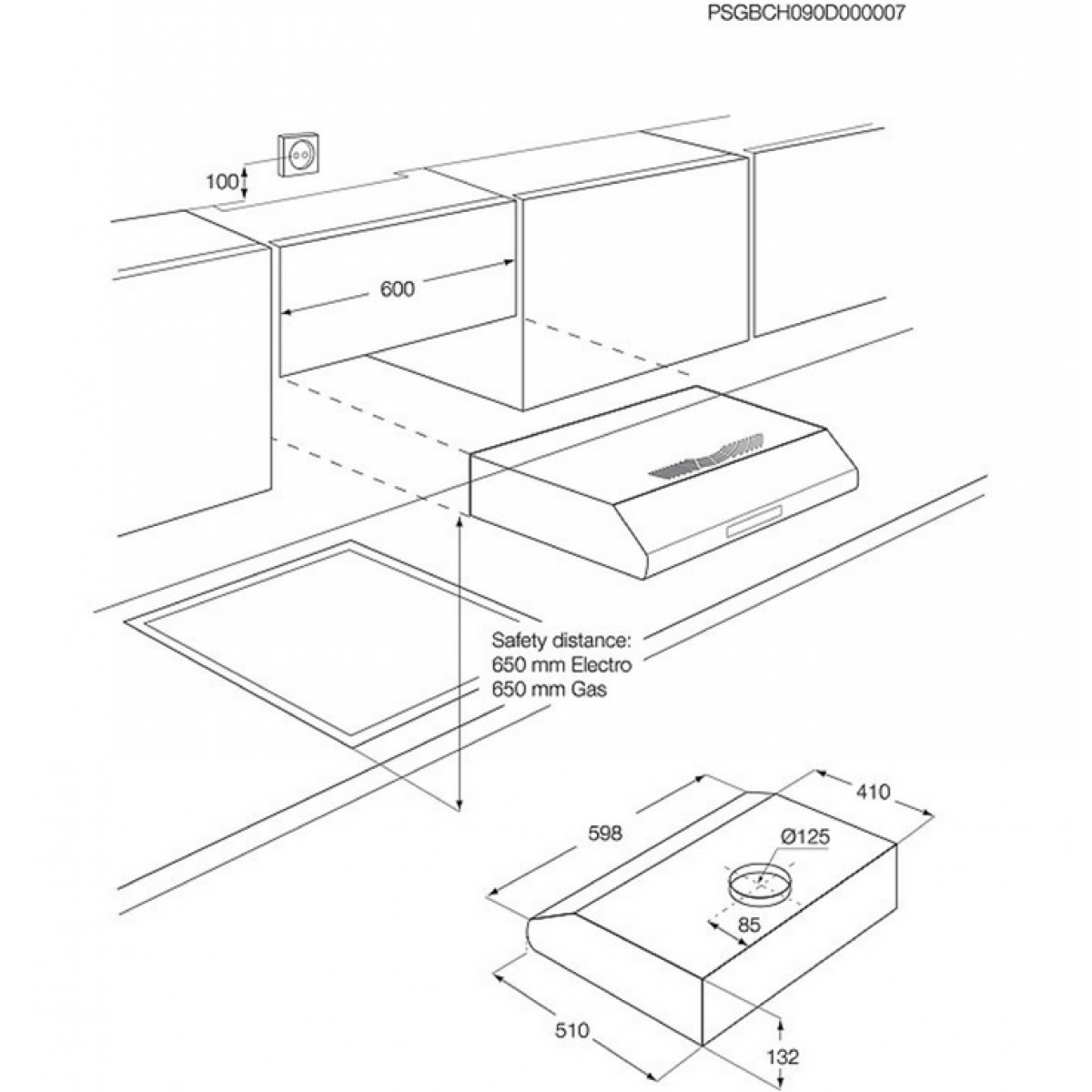 PSGBCH090D000007

100

600

Safety distance:
650 mm Electro
650 mm Gas

598

410

Ø125

85

510

132