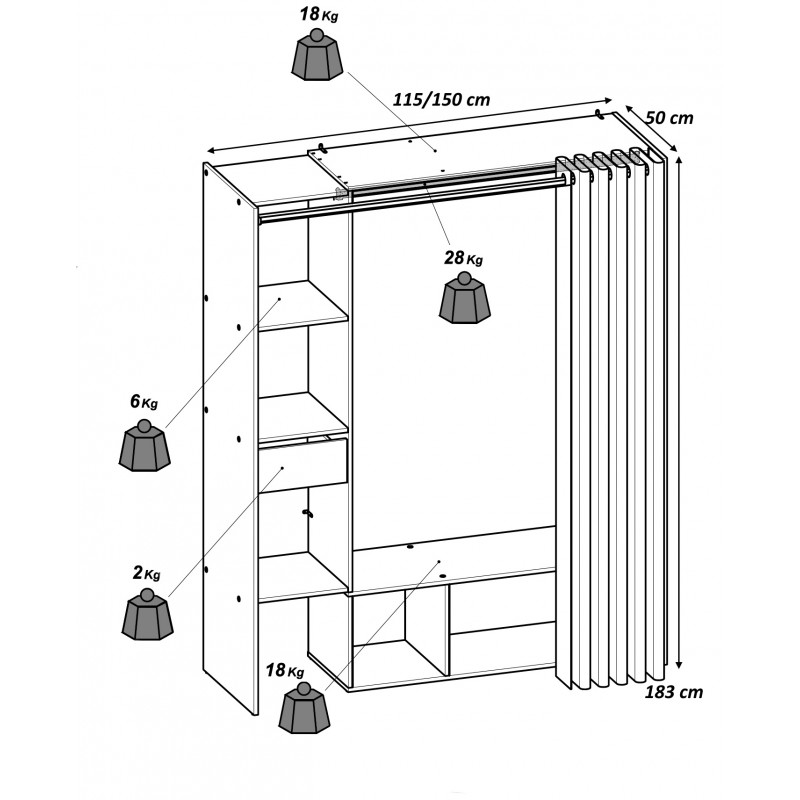 18 Kg
115/150 cm
50 cm
28 Kg
6 Kg
2 Kg
18 Kg
183 cm