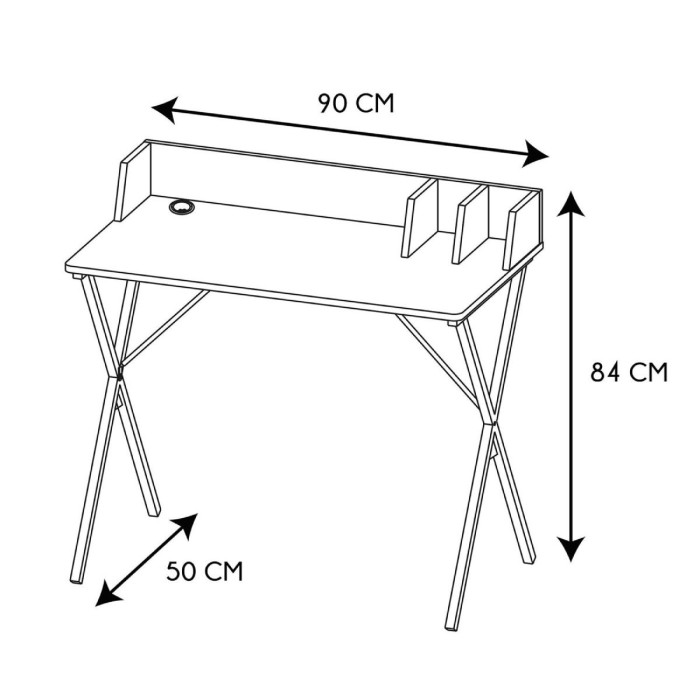 90 CM

84 CM

50 CM