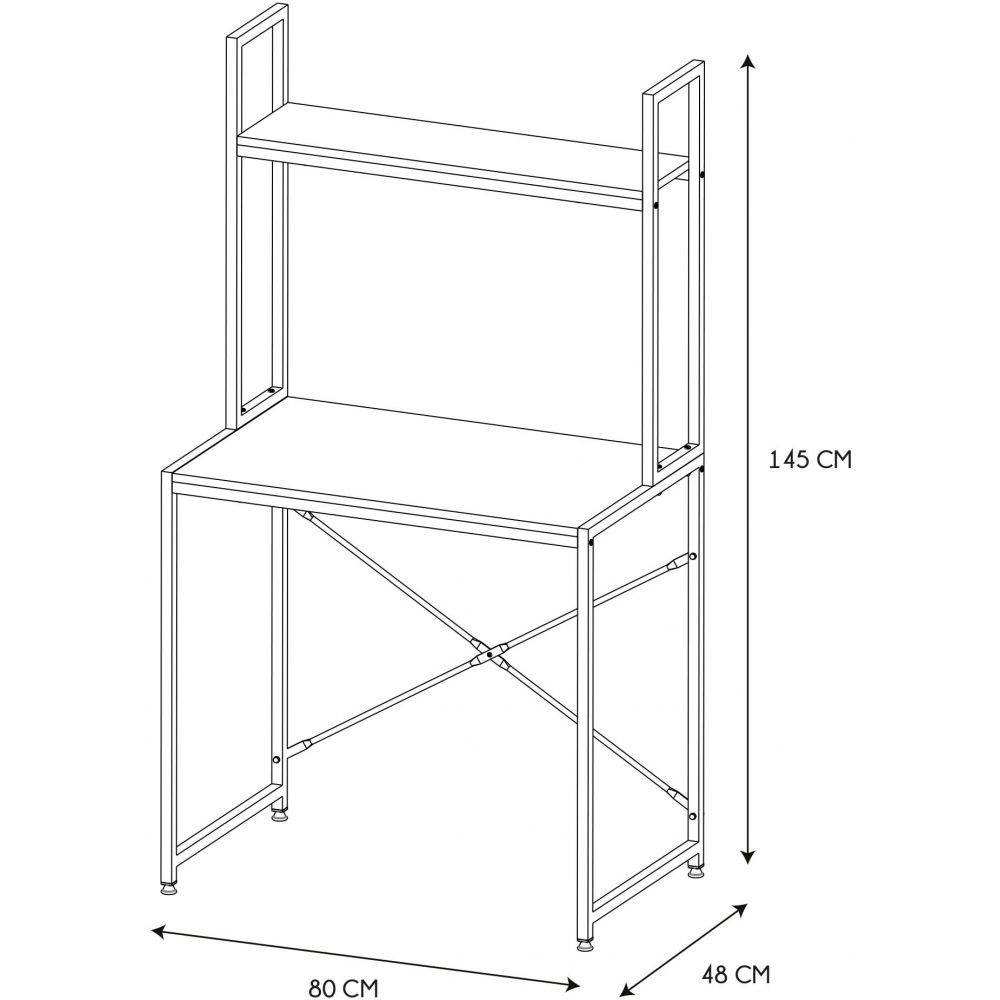 145 CM

80 CM

48 CM