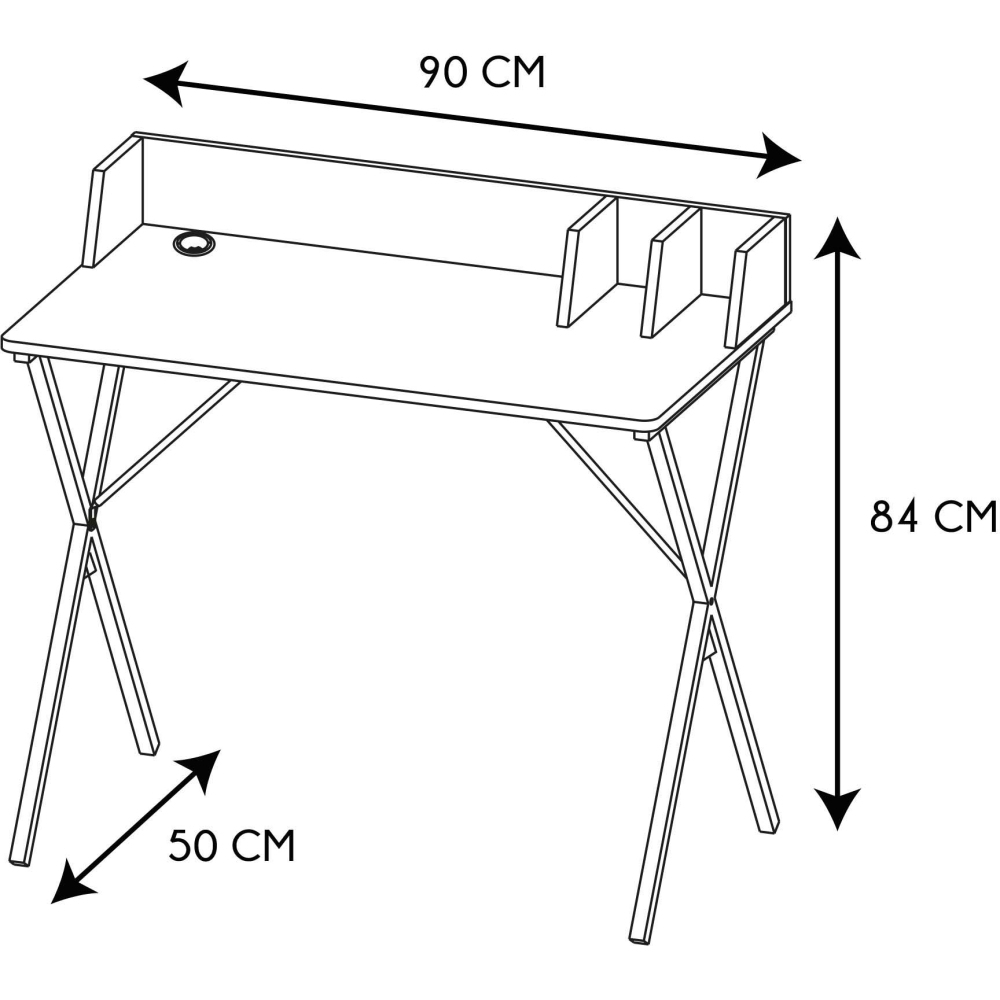 90 CM

84 CM

50 CM