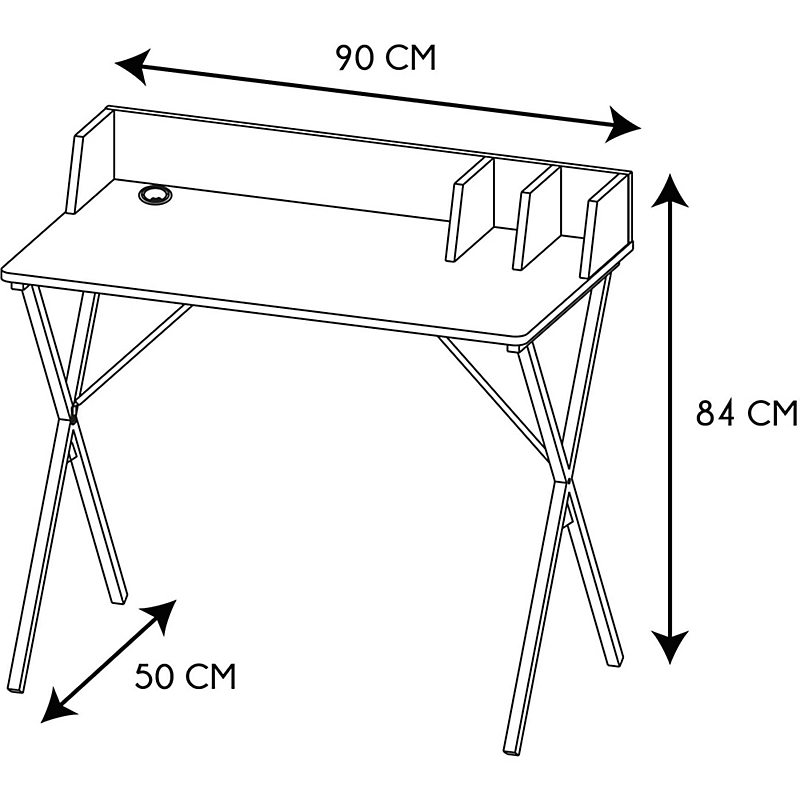 90 CM

84 CM

50 CM