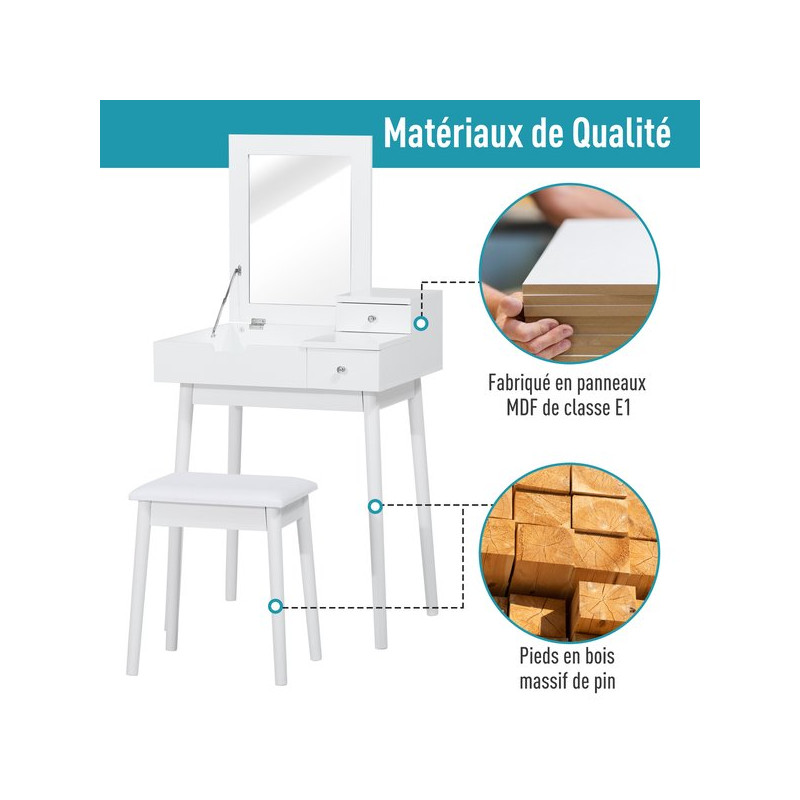 Matériaux de Qualité

Fabriqué en panneaux MDF de classe E1

Pieds en bois massif de pin