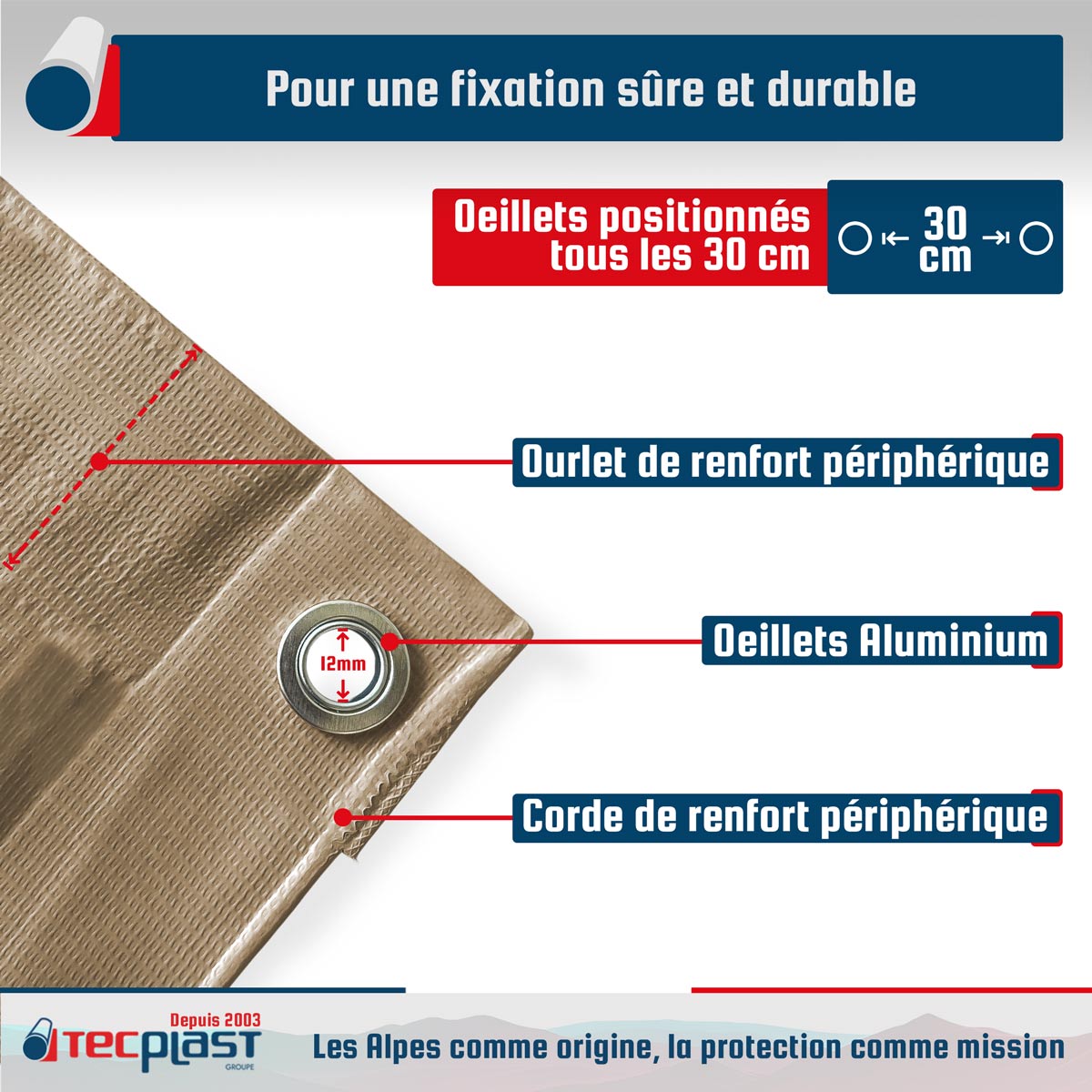 Pour une fixation sûre et durable

Oeillets positionnés tous les 30 cm

30 cm

Ourlet de renfort périphérique

12mm

Oeillets Aluminium

Corde de renfort périphérique

Depuis 2003
TECPLAST
GROUPE

Les Alpes comme origine, la protection comme mission