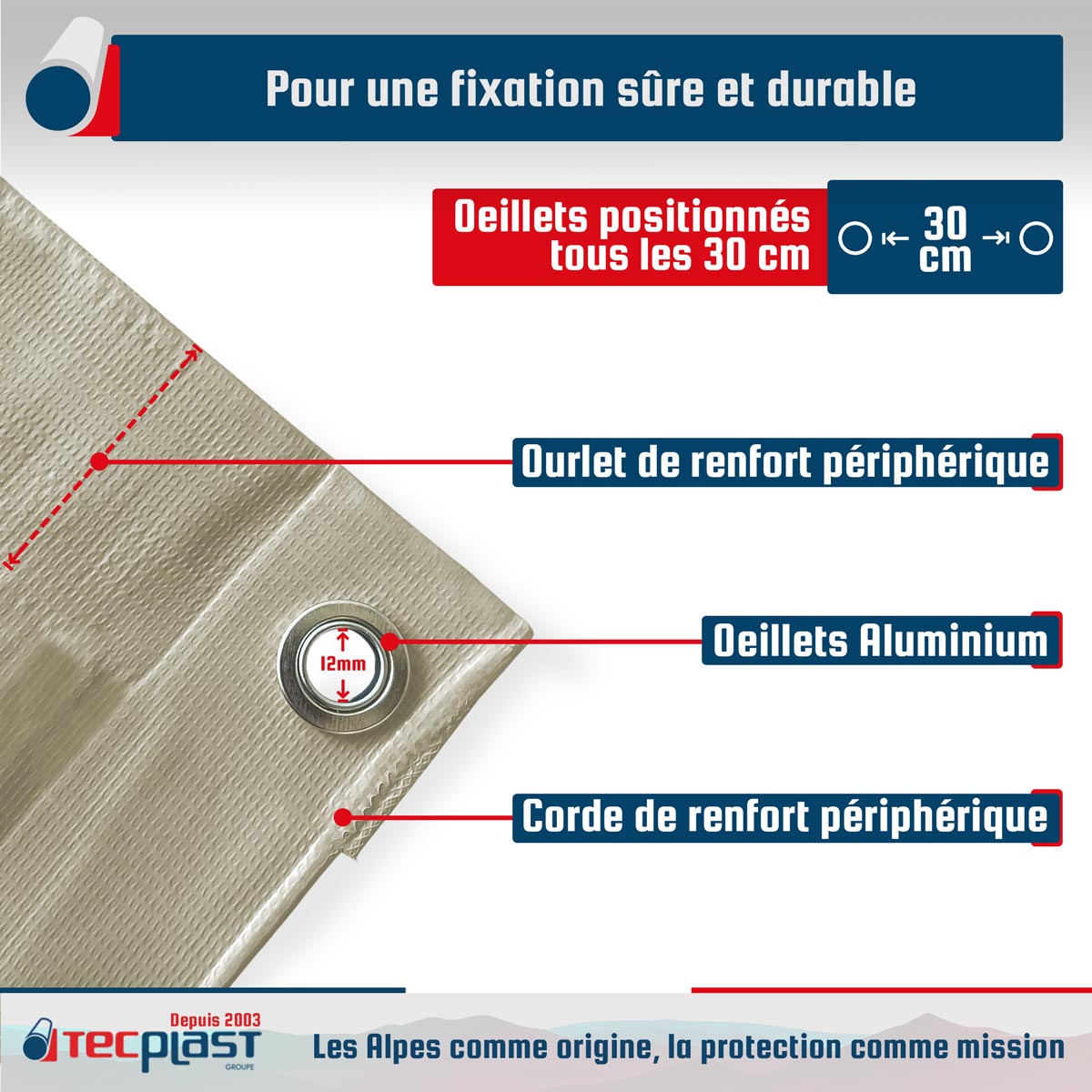 Pour une fixation sûre et durable

Oeillets positionnés tous les 30 cm

30 cm

Ourlet de renfort périphérique

12mm

Oeillets Aluminium

Corde de renfort périphérique

Depuis 2003
TECPLAST
GROUPE

Les Alpes comme origine, la protection comme mission