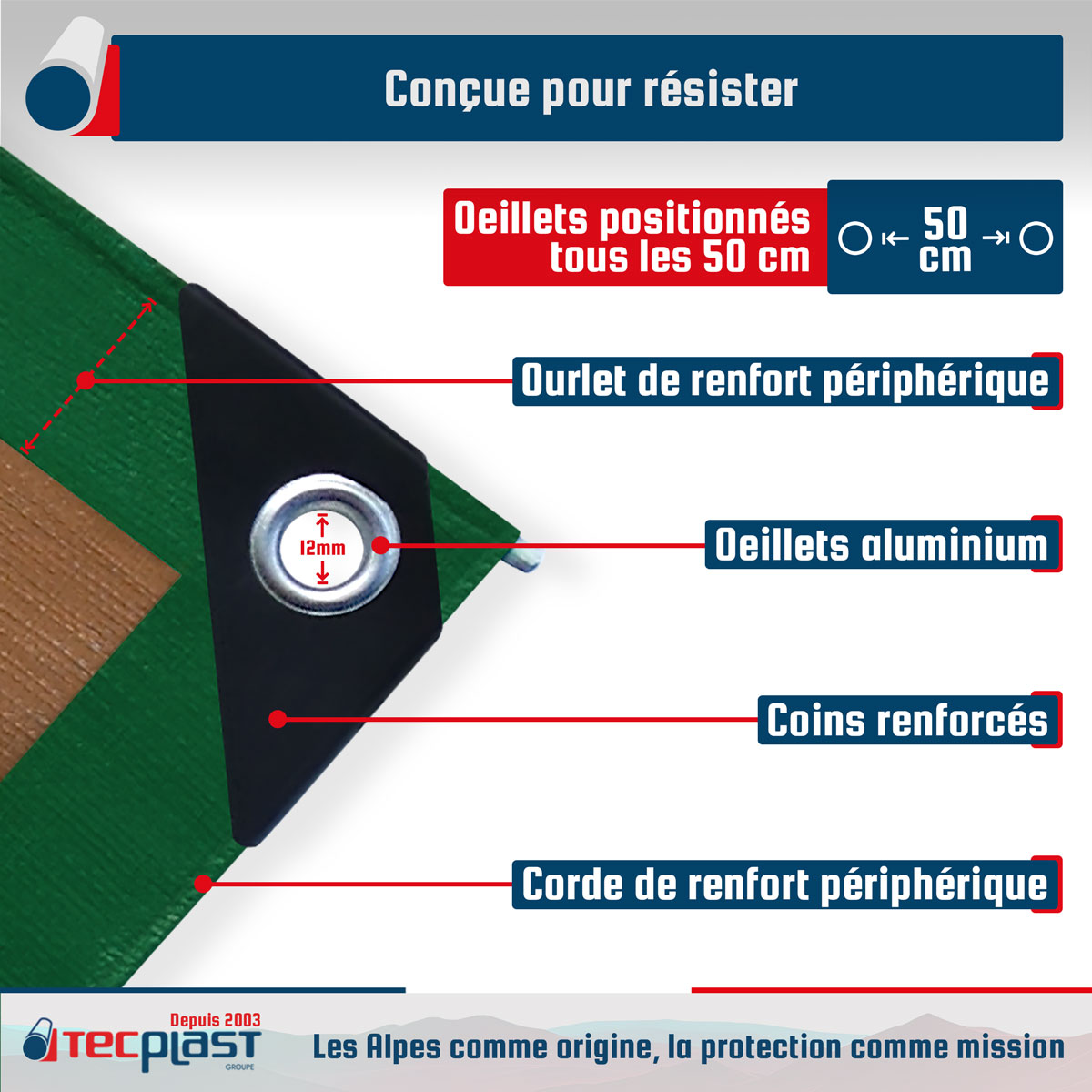 Conçue pour résister

Oeillets positionnés tous les 50 cm

50 cm

Ourlet de renfort périphérique

12mm

Oeillets aluminium

Coins renforcés

Corde de renfort périphérique

Depuis 2003
TECPLAST
GROUPE

Les Alpes comme origine, la protection comme mission