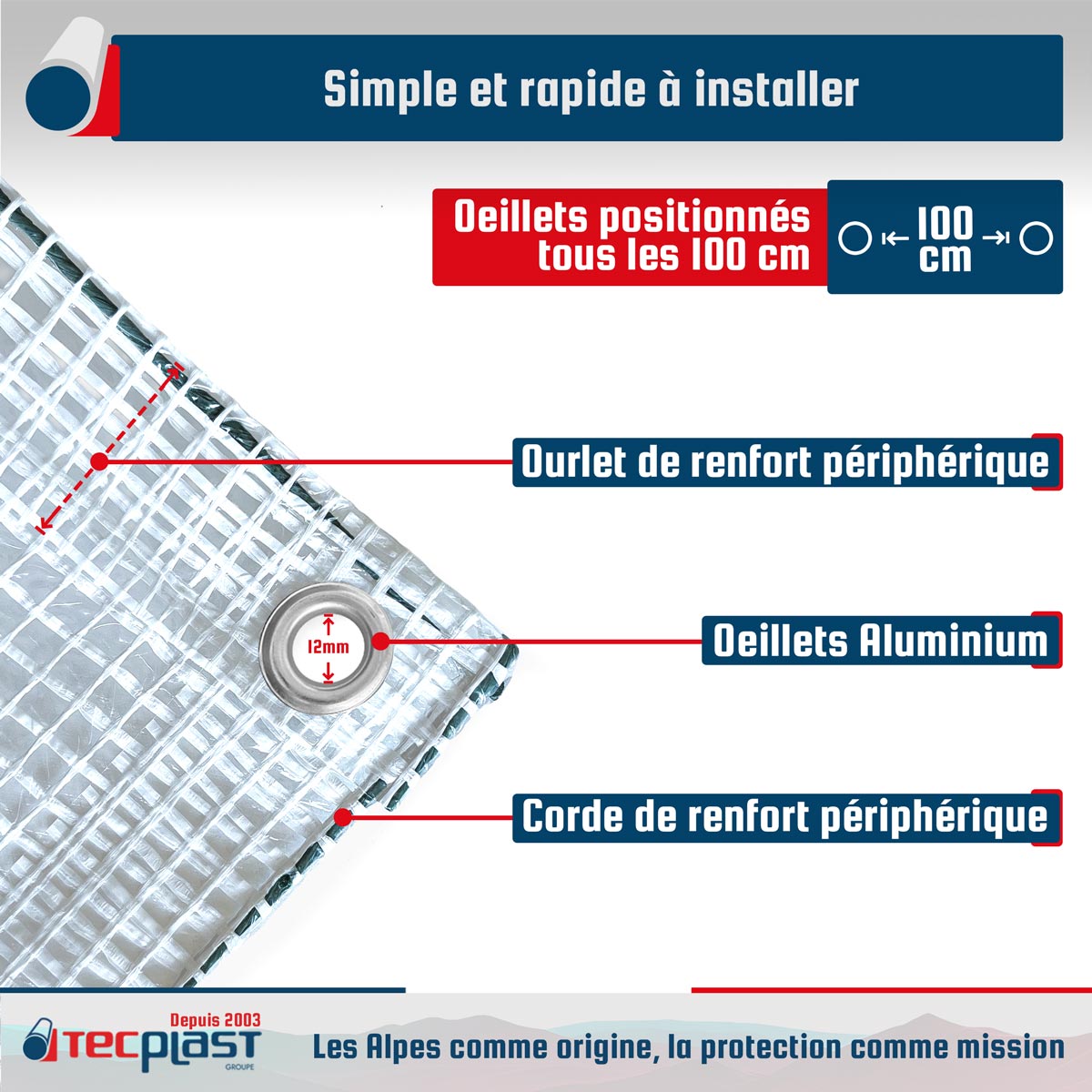 Simple et rapide à installer

Oeillets positionnés tous les 100 cm

100 cm

Ourlet de renfort périphérique

12mm

Oeillets Aluminium

Corde de renfort périphérique

Depuis 2003
TECPLAST
GROUPE

Les Alpes comme origine, la protection comme mission