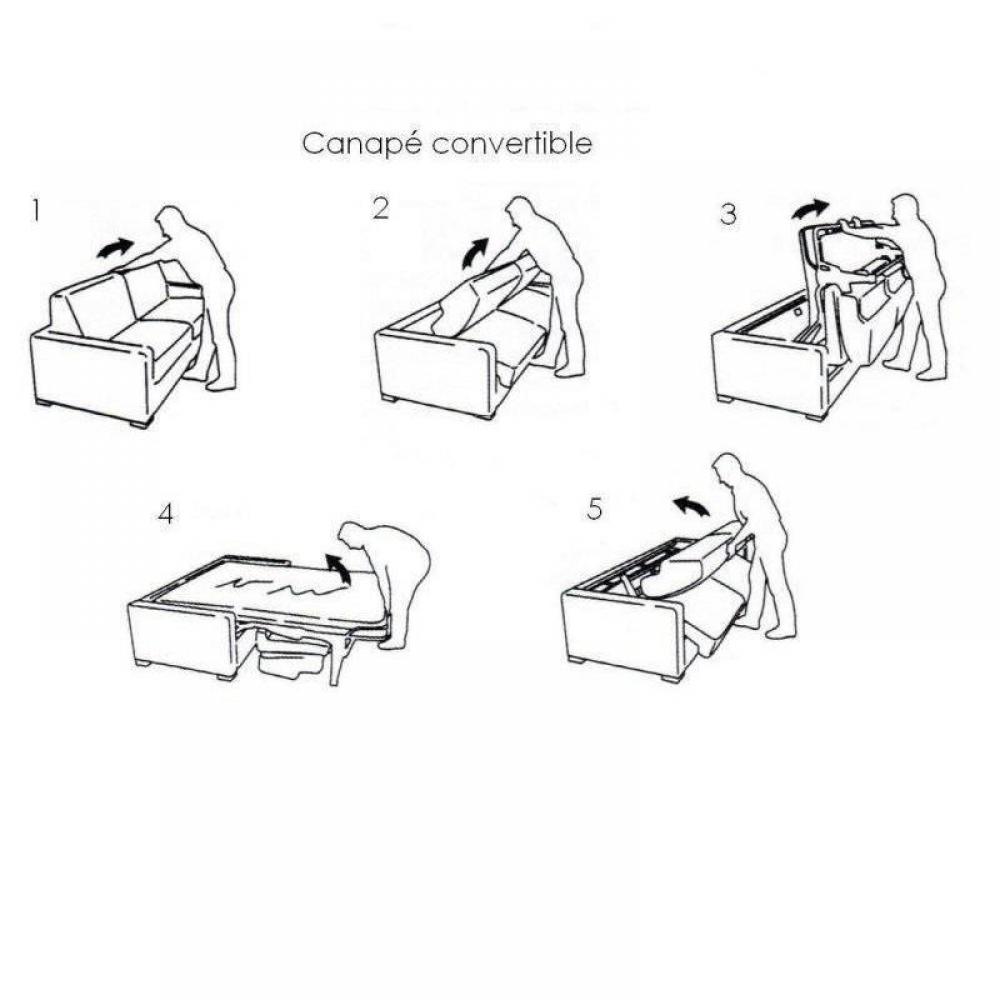 Canapé convertible

1

2

3

4

5