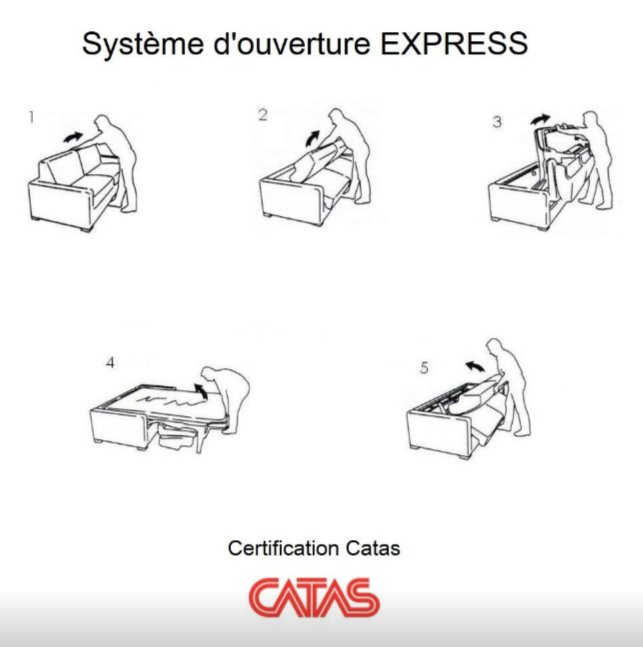 Système d'ouverture EXPRESS

1

2

3

4

5

Certification Catas

CATAS