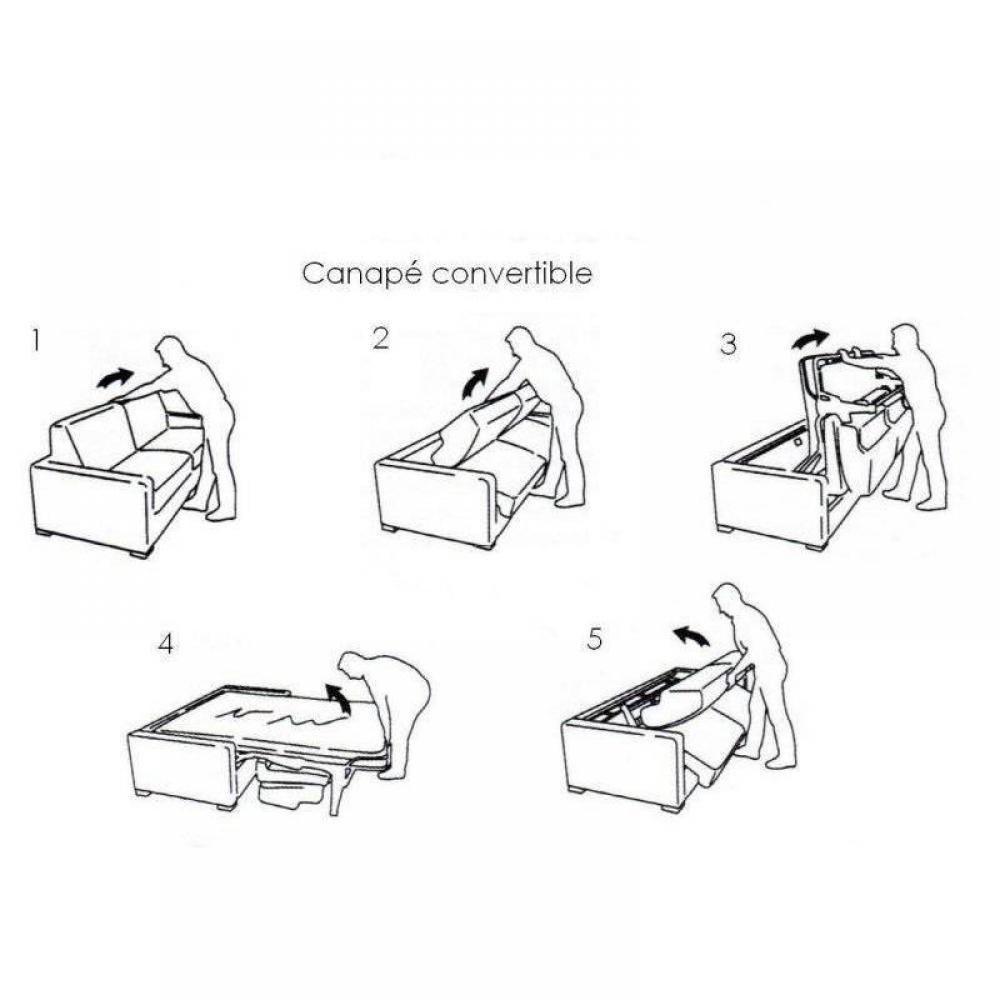 Canapé convertible

1

2

3

4

5