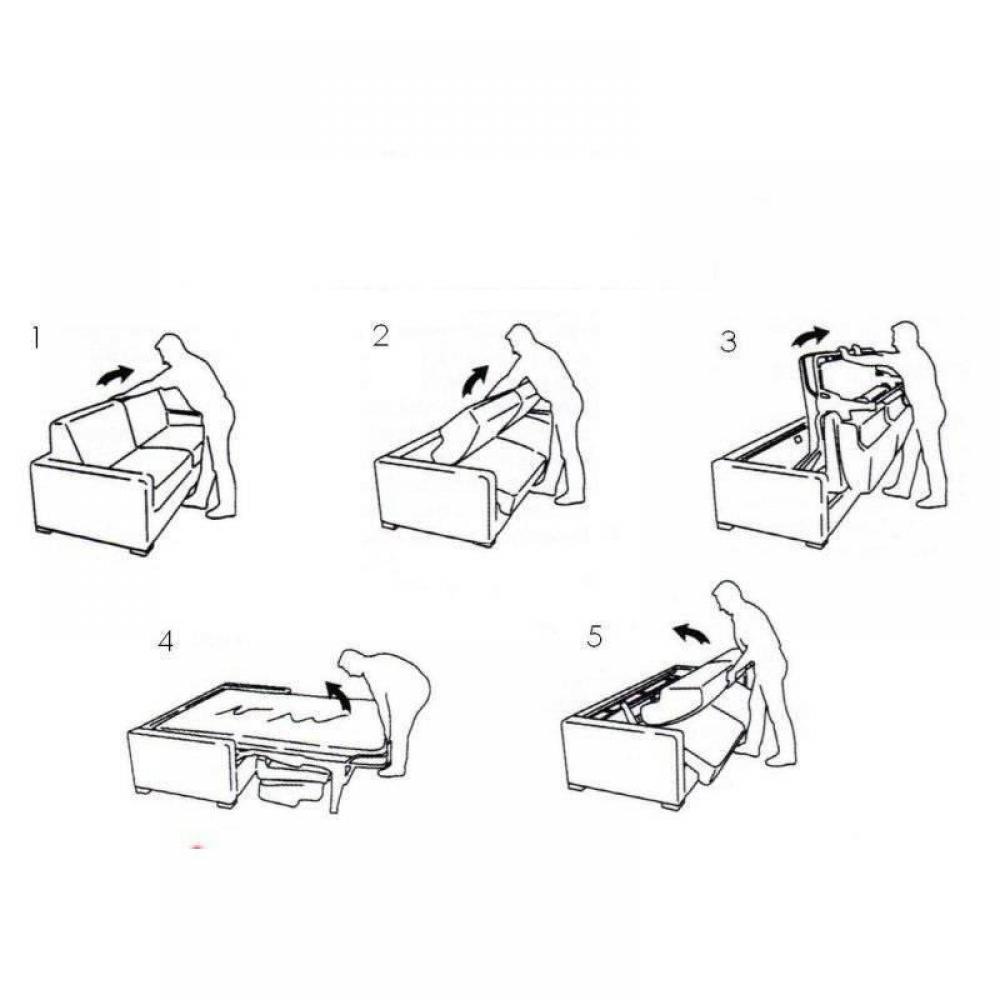 1

2

3

4

5