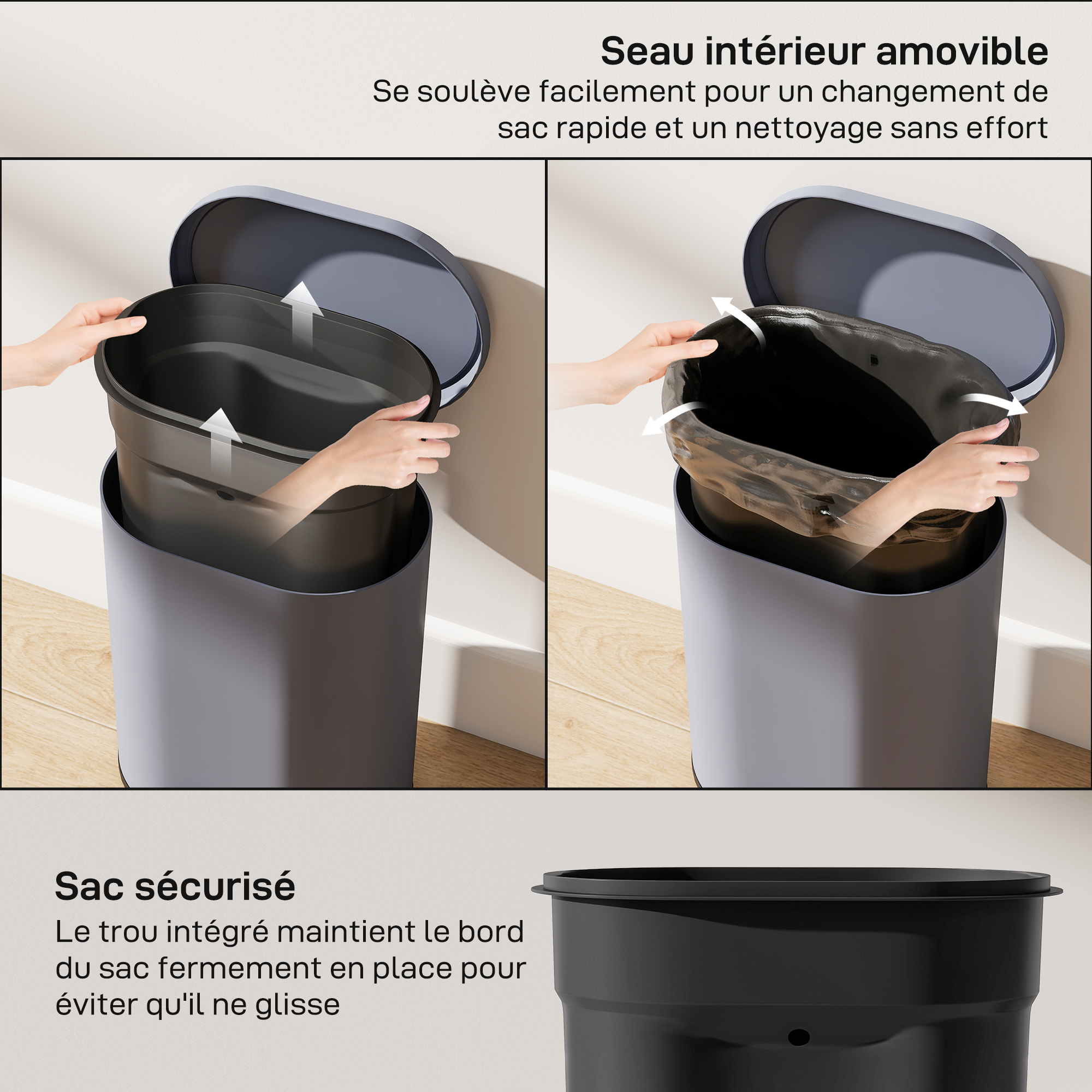 Seau intérieur amovible
Se soulève facilement pour un changement de sac rapide et un nettoyage sans effort

Sac sécurisé
Le trou intégré maintient le bord du sac fermement en place pour éviter qu'il ne glisse