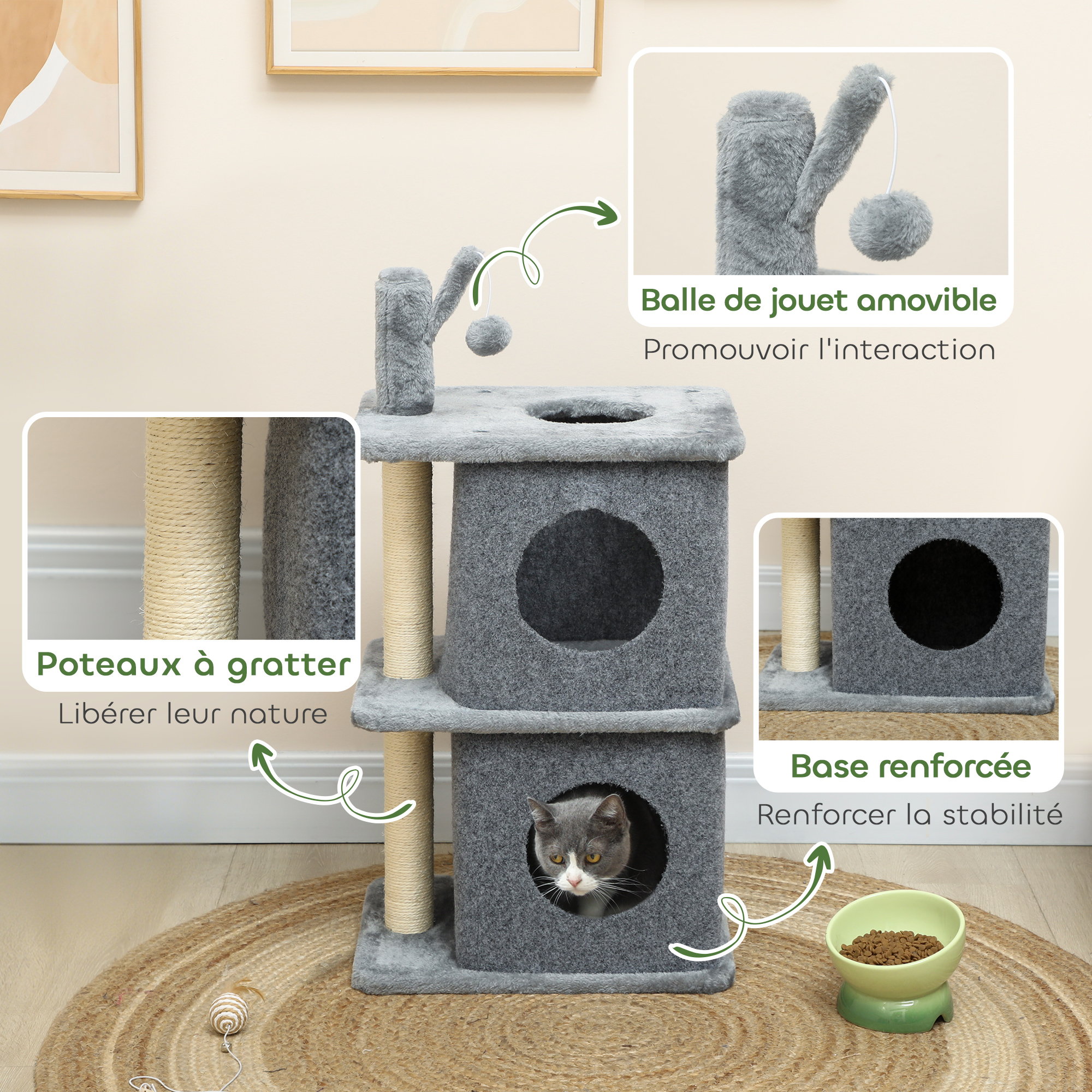 Balle de jouet amovible
Promouvoir l'interaction

Poteaux à gratter
Libérer leur nature

Base renforcée
Renforcer la stabilité