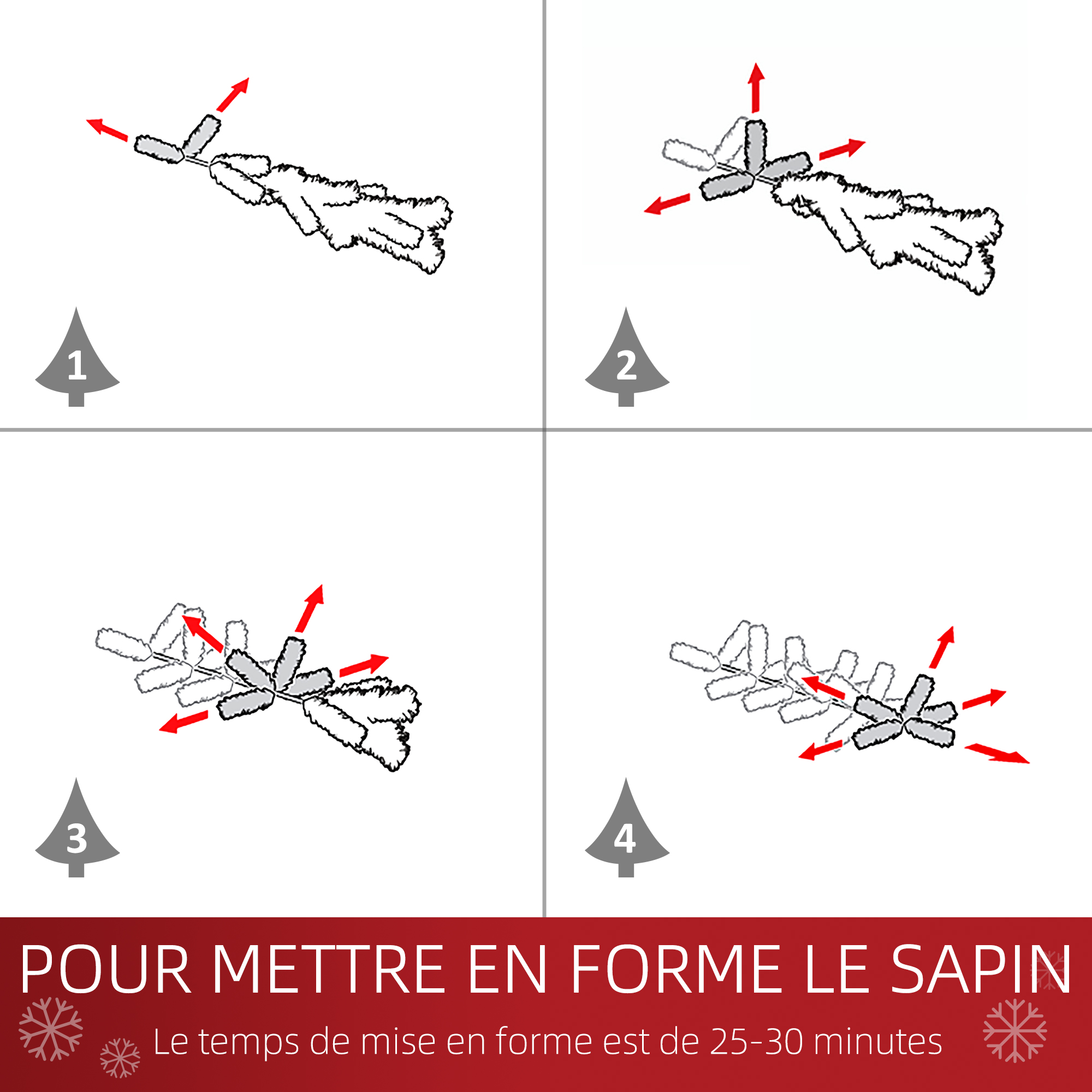 1

2

3

4

POUR METTRE EN FORME LE SAPIN

Le temps de mise en forme est de 25-30 minutes