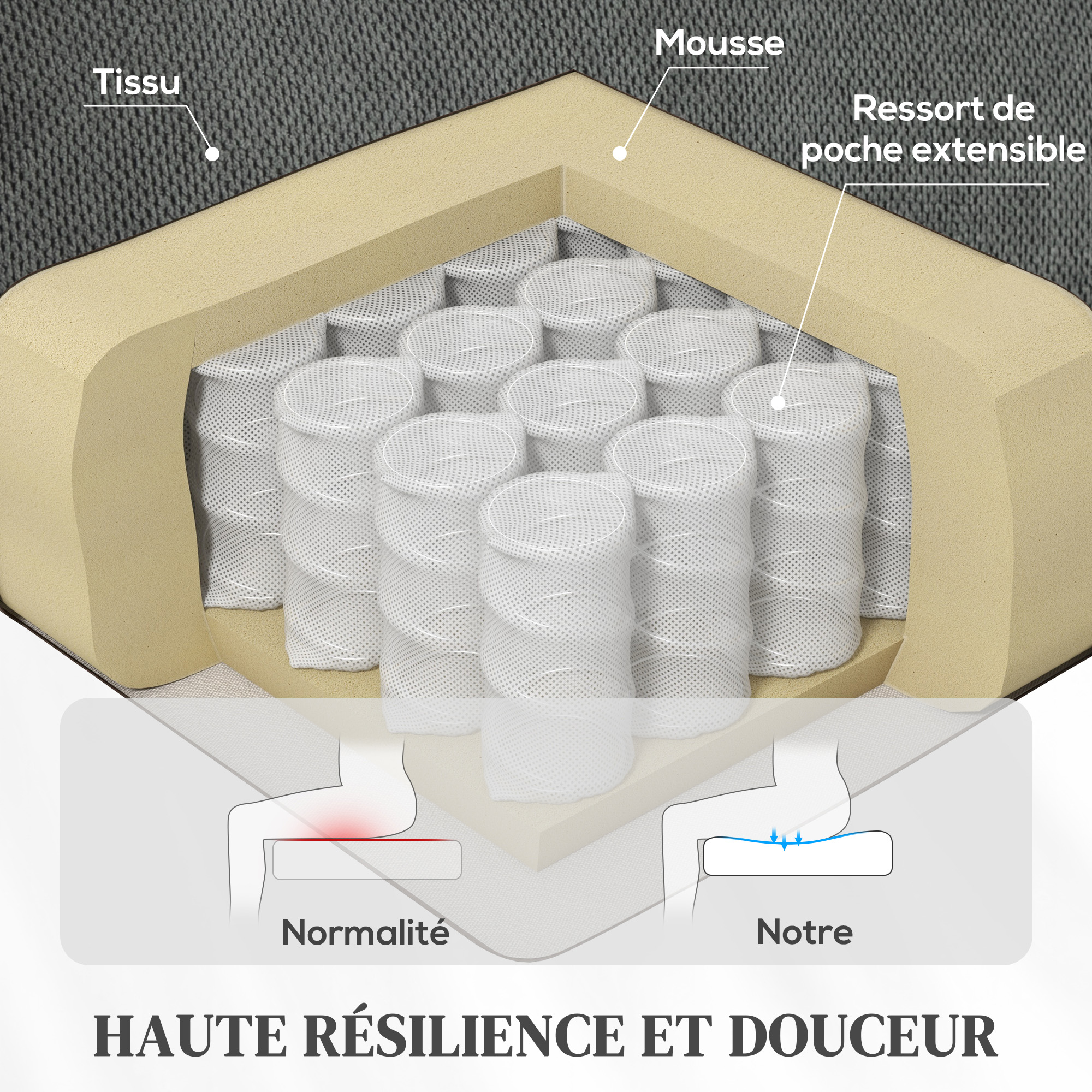 Tissu

Mousse

Ressort de poche extensible

Normalité

Notre

HAUTE RÉSILIENCE ET DOUCEUR