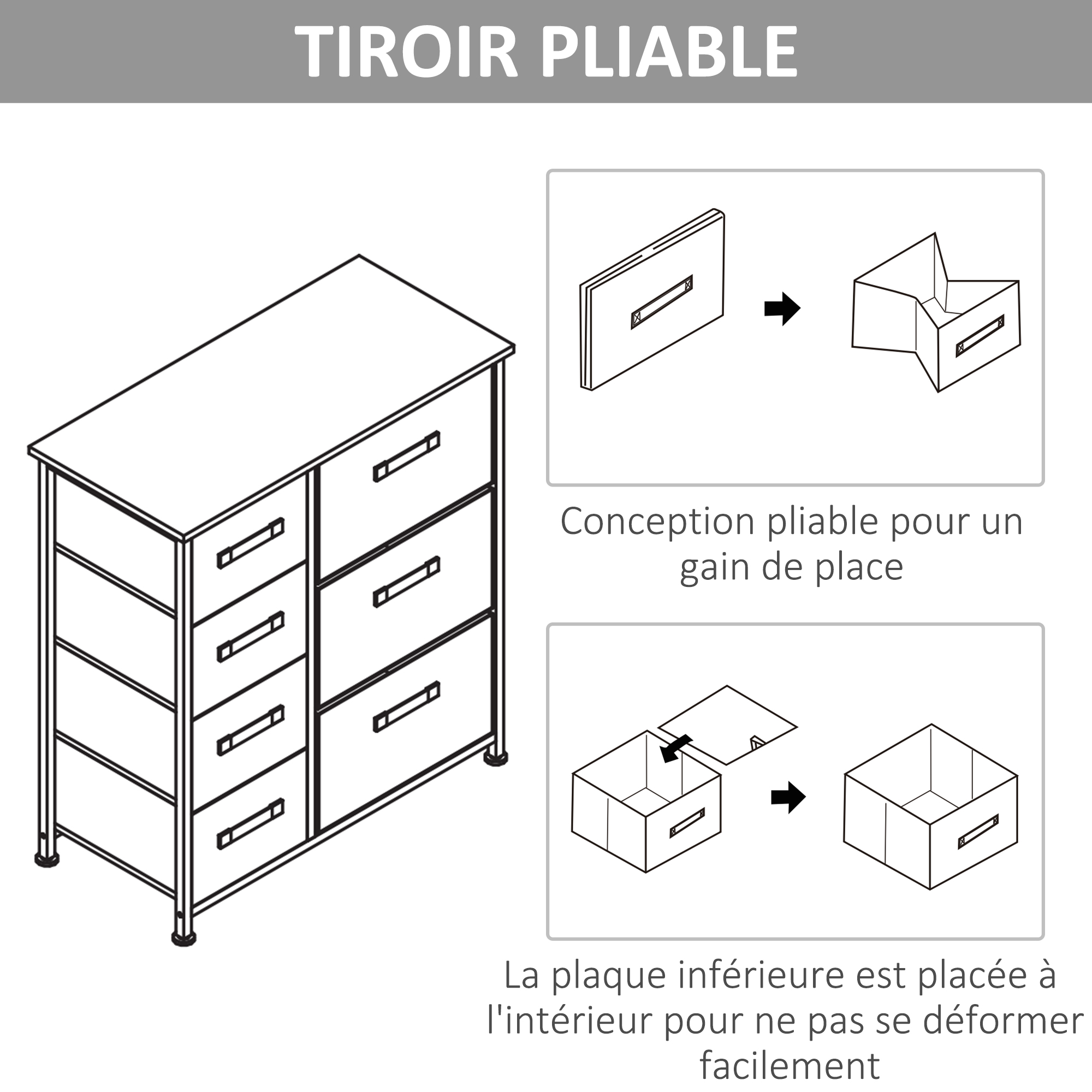 TIROIR PLIABLE

Conception pliable pour un gain de place

La plaque inférieure est placée à l'intérieur pour ne pas se déformer facilement