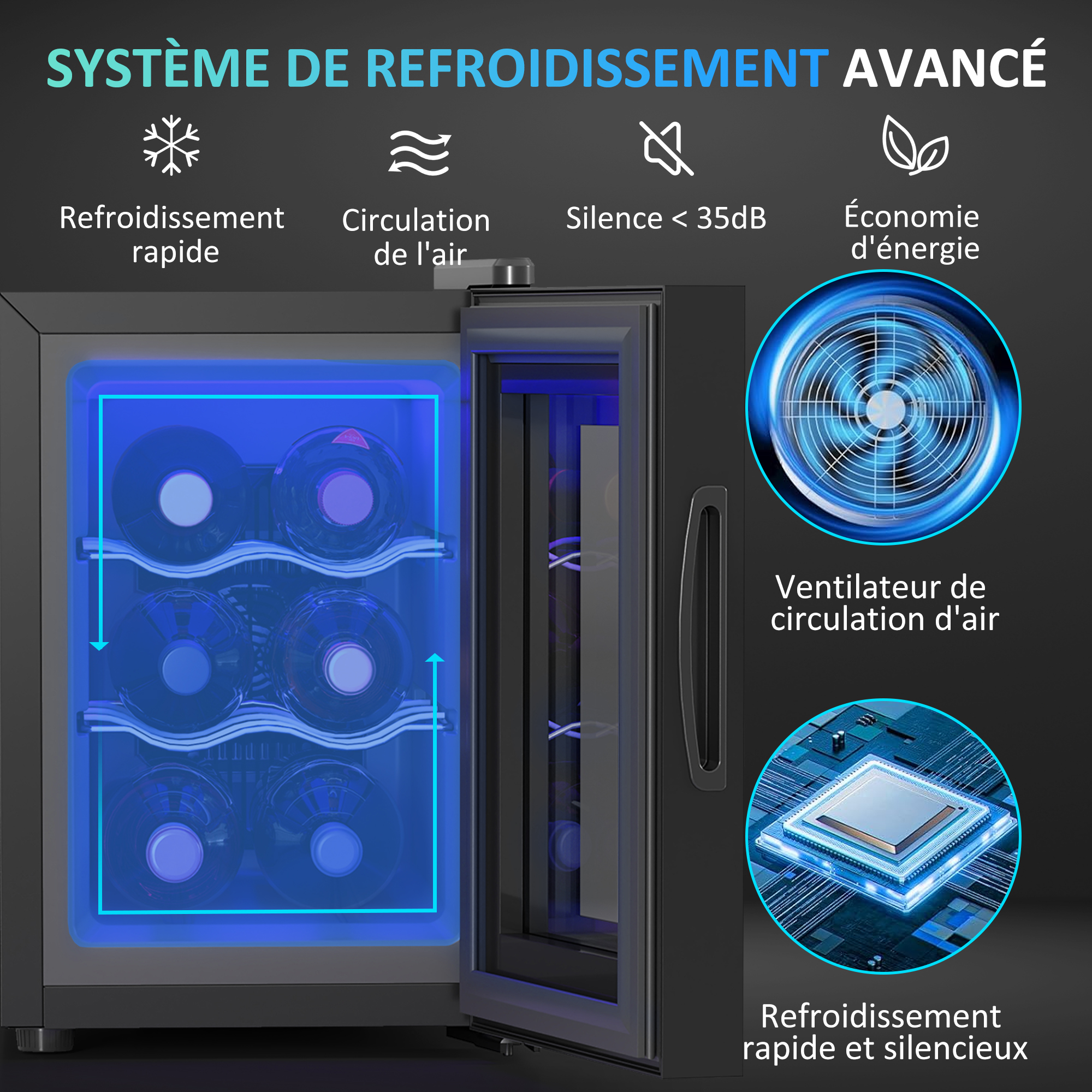 SYSTÈME DE REFROIDISSEMENT AVANCÉ

Refroidissement rapide

Circulation de l'air

Silence < 35dB

Économie d'énergie

Ventilateur de circulation d'air

Refroidissement rapide et silencieux