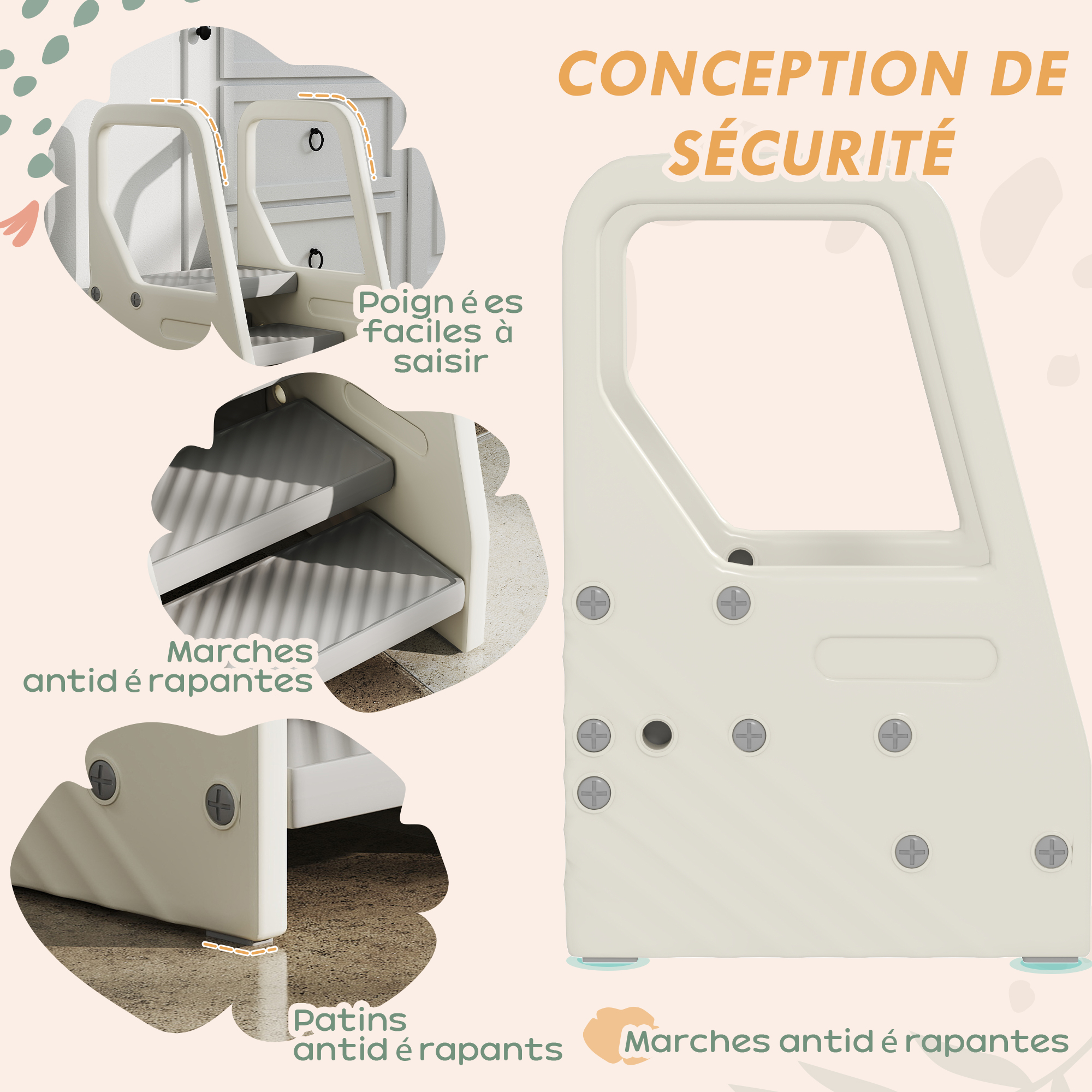 CONCEPTION DE SÉCURITÉ

Poignées faciles à saisir

Marches antidérapantes

Patins antidérapants

Marches antidérapantes