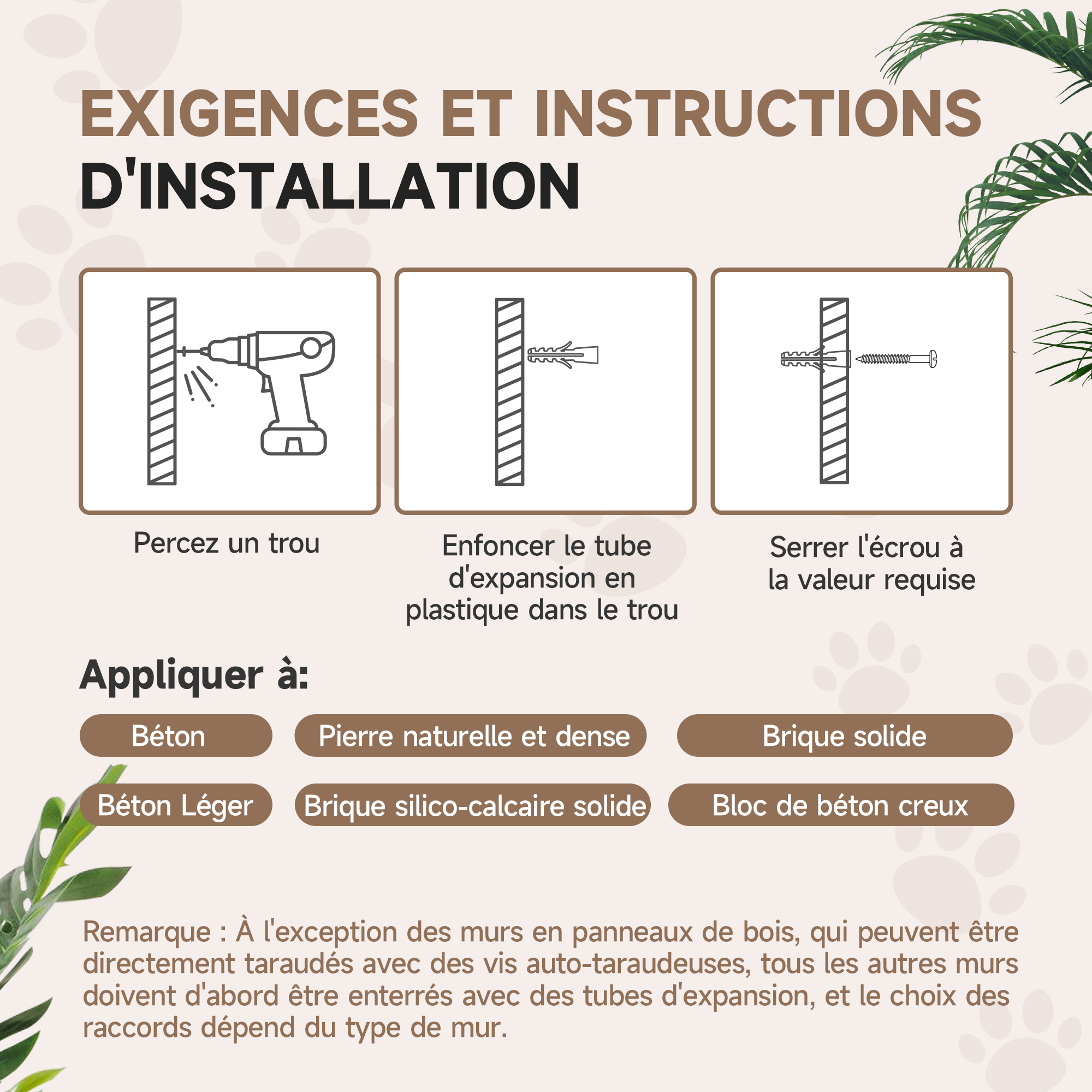 EXIGENCES ET INSTRUCTIONS D'INSTALLATION

Percez un trou

Enfoncer le tube d'expansion en plastique dans le trou

Serrer l'écrou à la valeur requise

Appliquer à:

Béton

Pierre naturelle et dense

Brique solide

Béton Léger

Brique silico-calcaire solide

Bloc de béton creux

Remarque : À l'exception des murs en panneaux de bois, qui peuvent être directement taraudés avec des vis auto-taraudeuses, tous les autres murs doivent d'abord être enterrés avec des tubes d'expansion, et le choix des raccords dépend du type de mur.