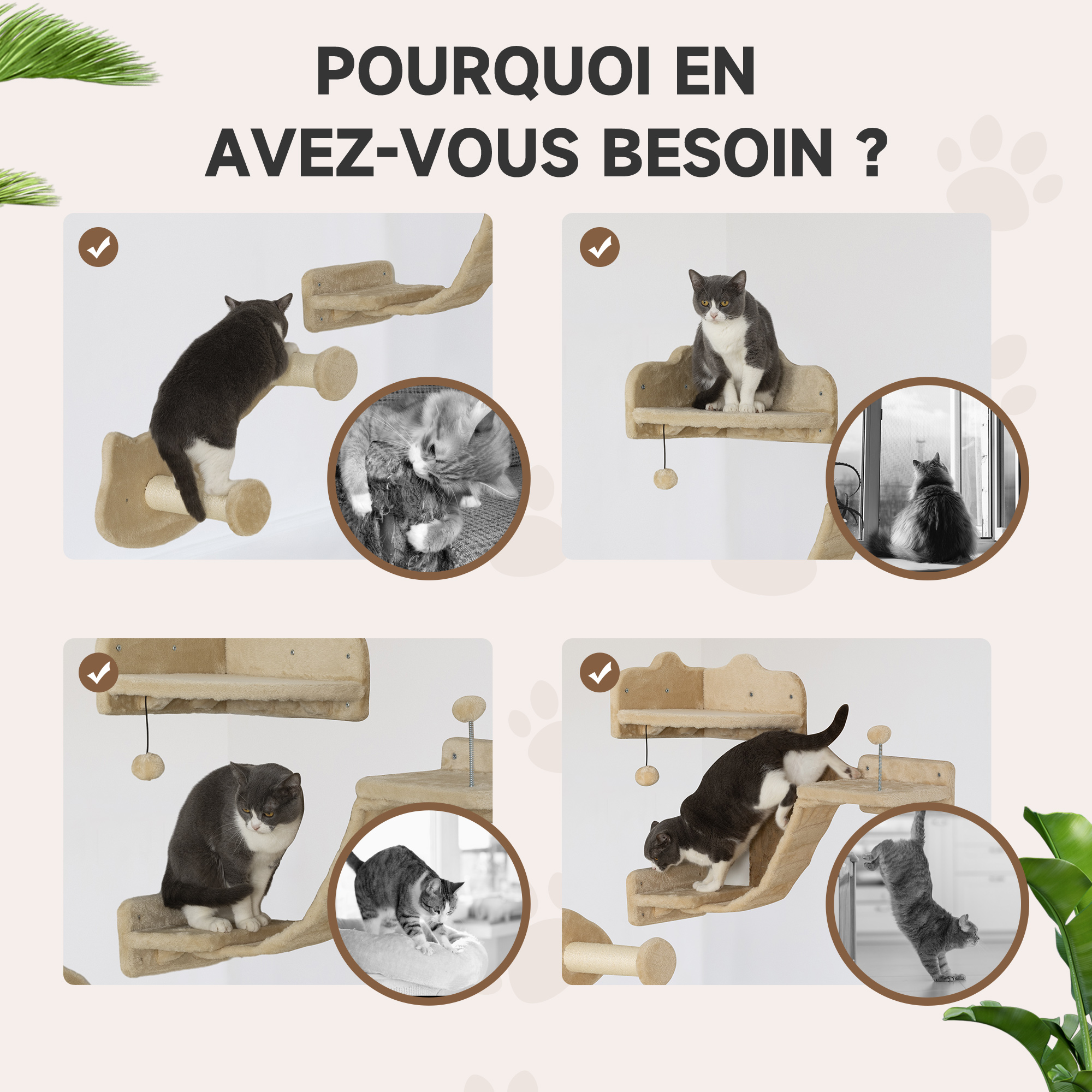 POURQUOI EN AVEZ-VOUS BESOIN ?