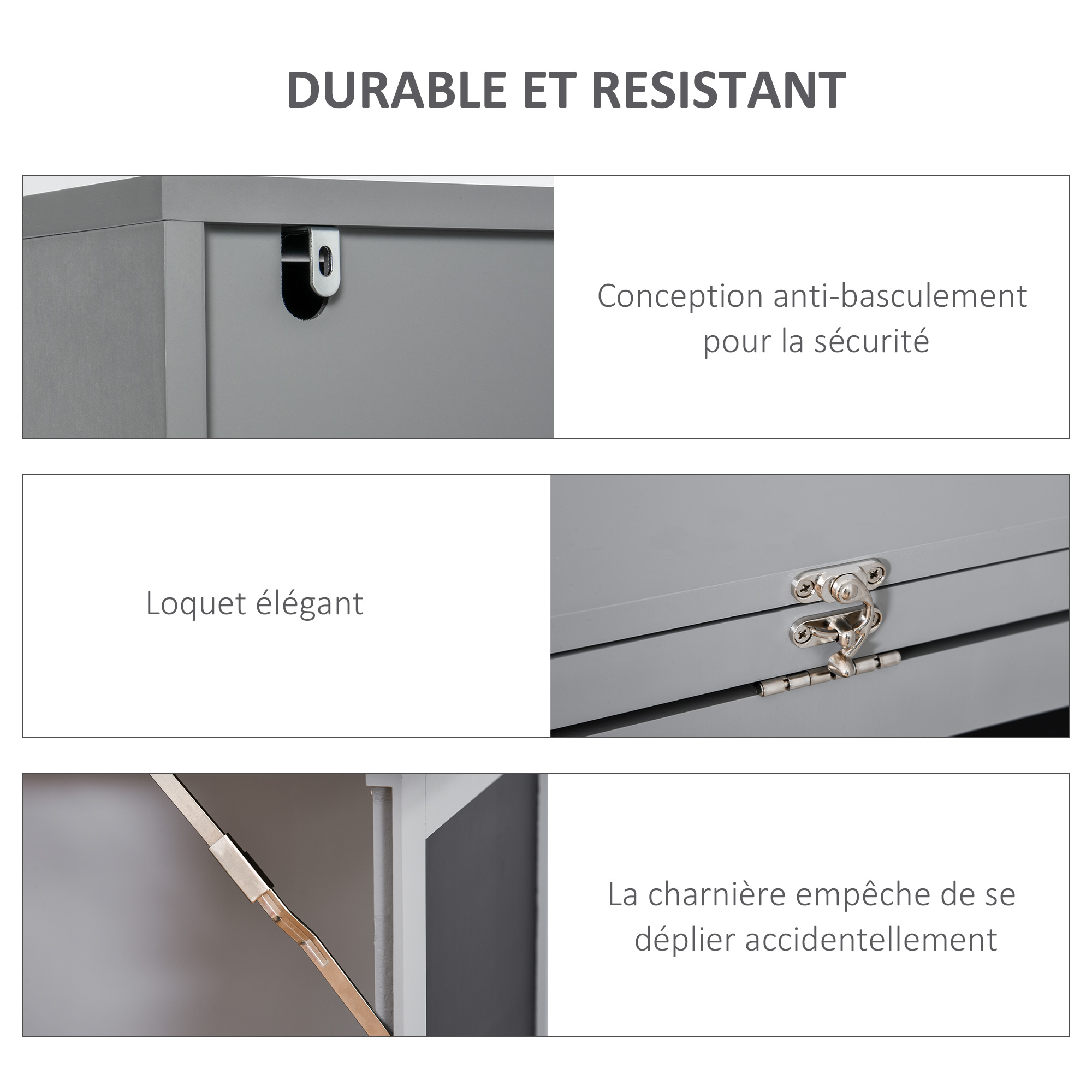 DURABLE ET RESISTANT

Conception anti-basculement pour la sécurité

Loquet élégant

La charnière empêche de se déplier accidentellement