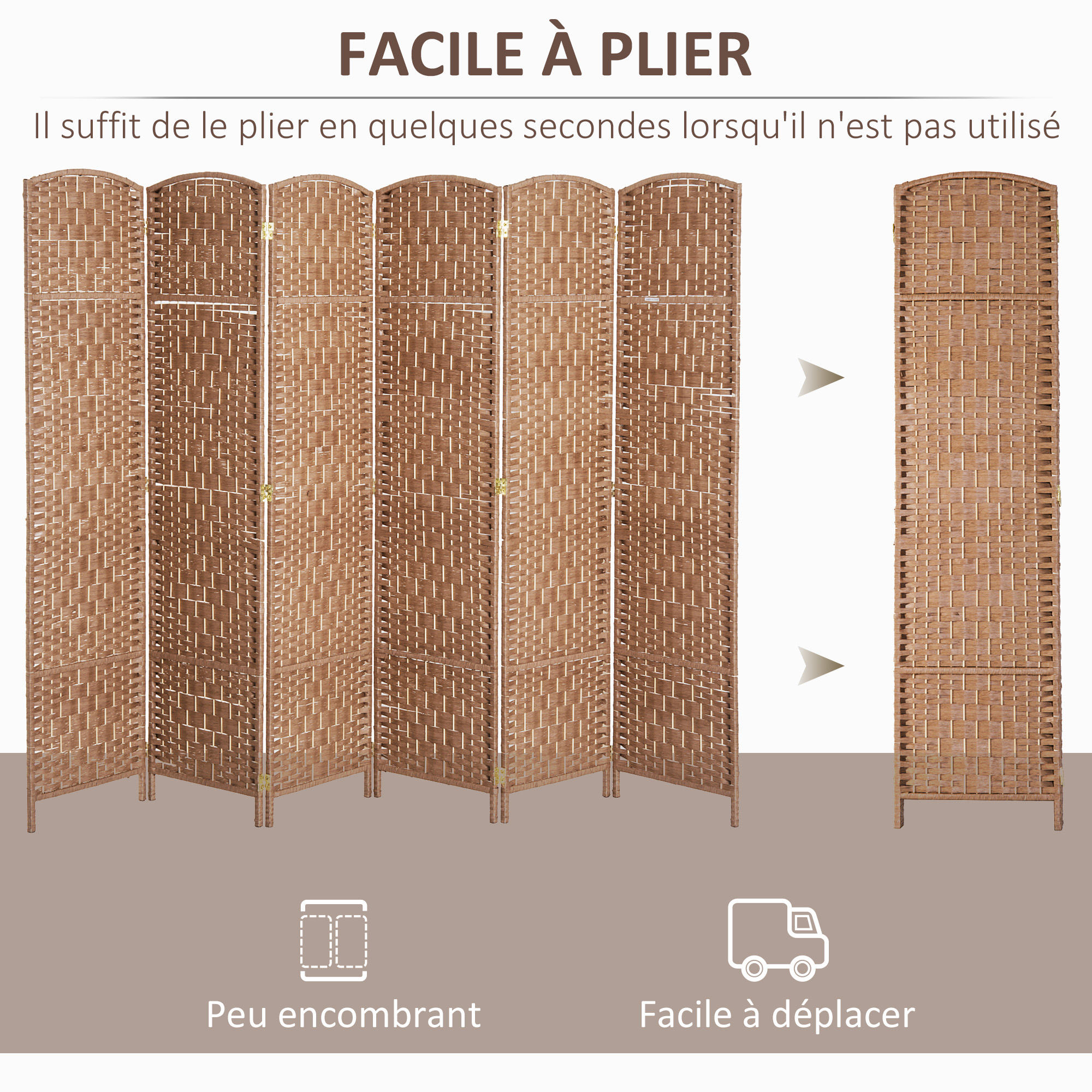 FACILE À PLIER

Il suffit de le plier en quelques secondes lorsqu'il n'est pas utilisé

Peu encombrant

Facile à déplacer