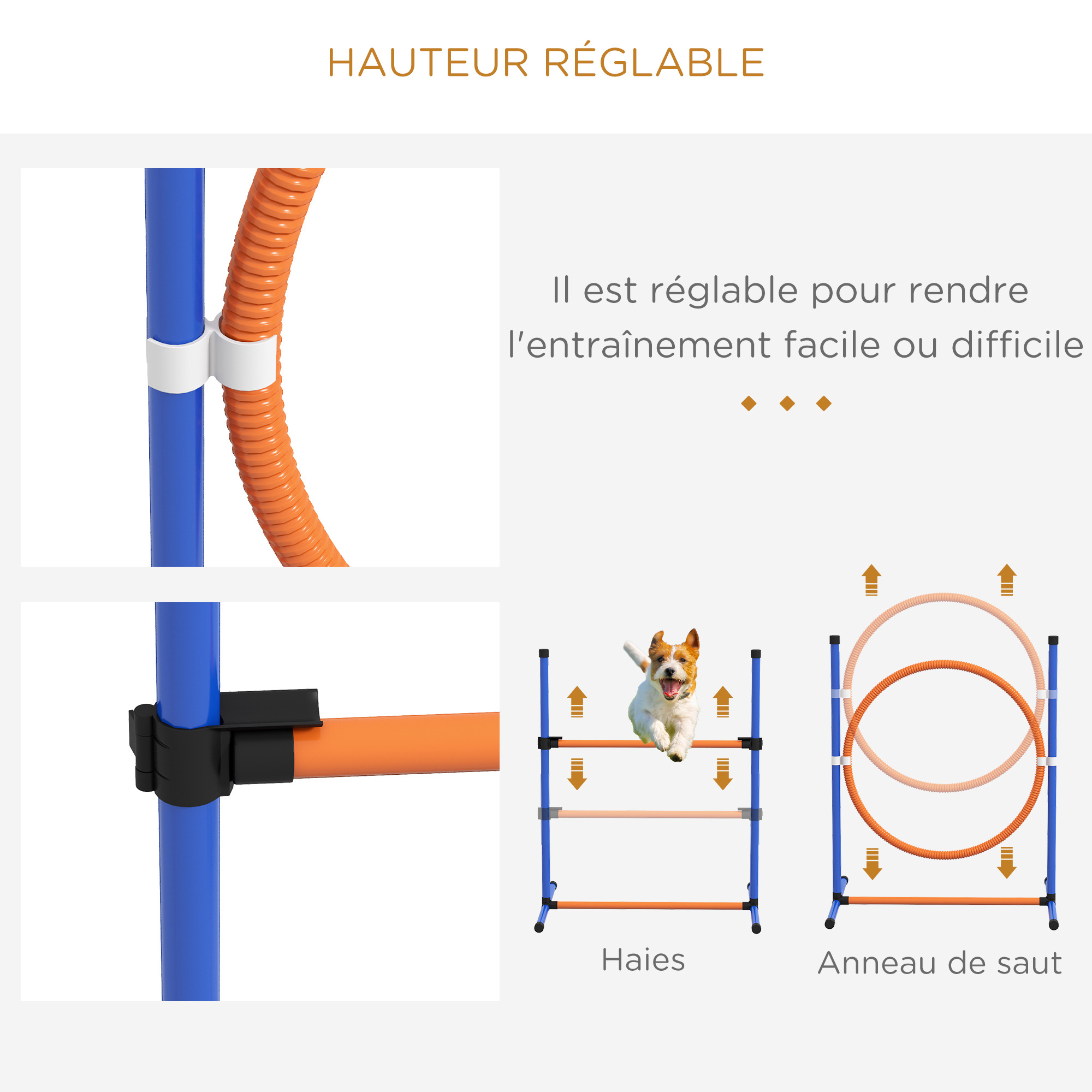 HAUTEUR RÉGLABLE

Il est réglable pour rendre l'entraînement facile ou difficile

Haies

Anneau de saut