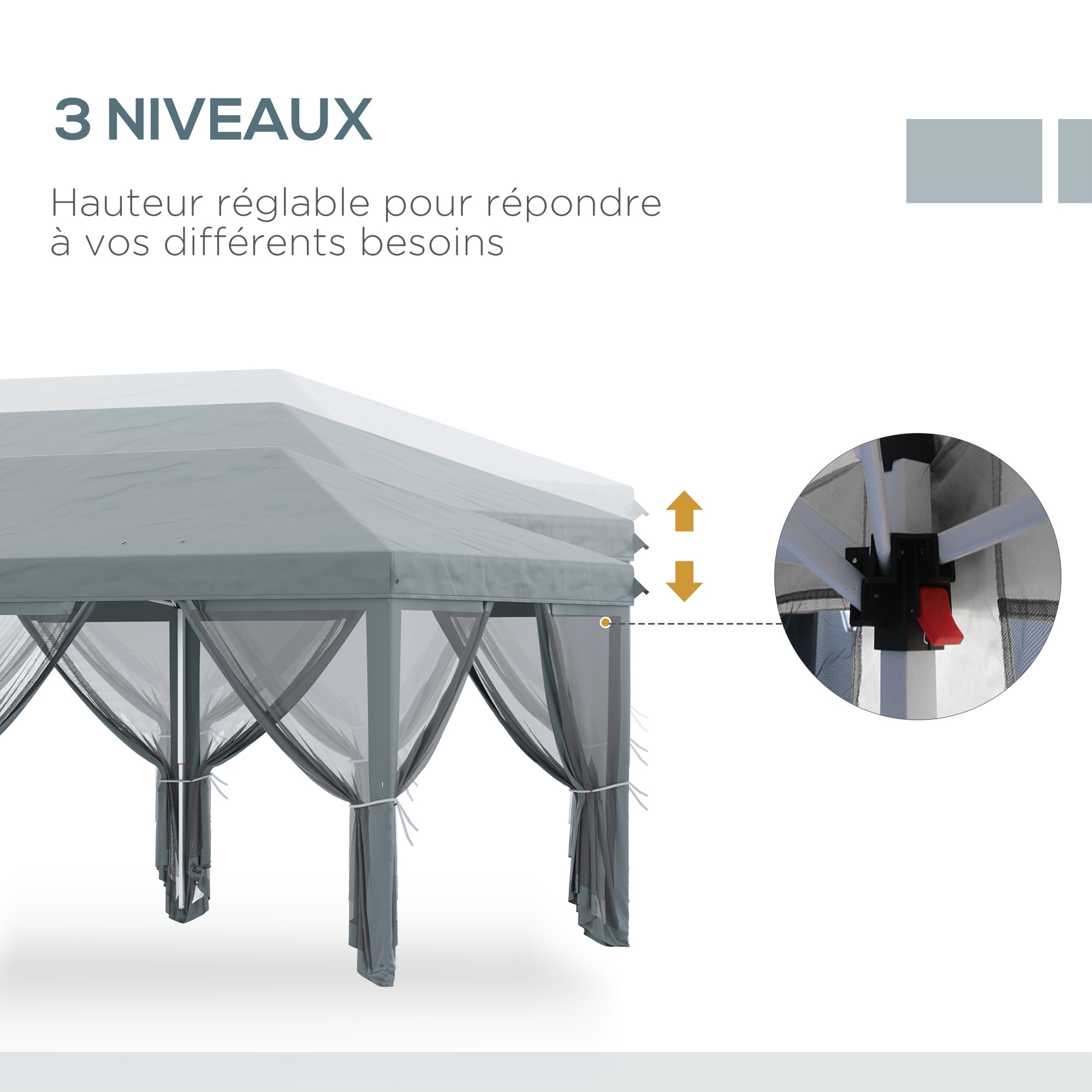 3 NIVEAUX

Hauteur réglable pour répondre à vos différents besoins