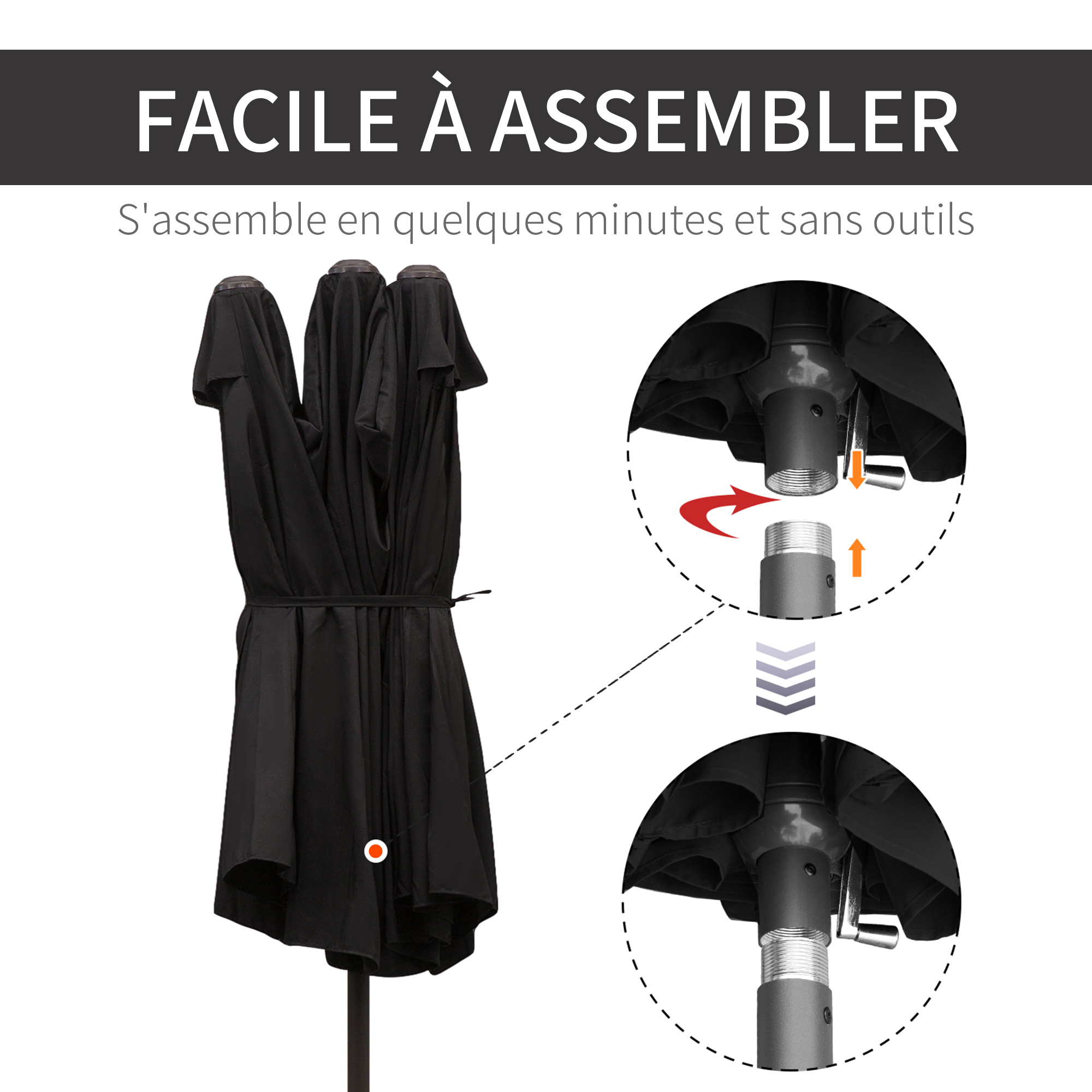 FACILE À ASSEMBLER

S'assemble en quelques minutes et sans outils