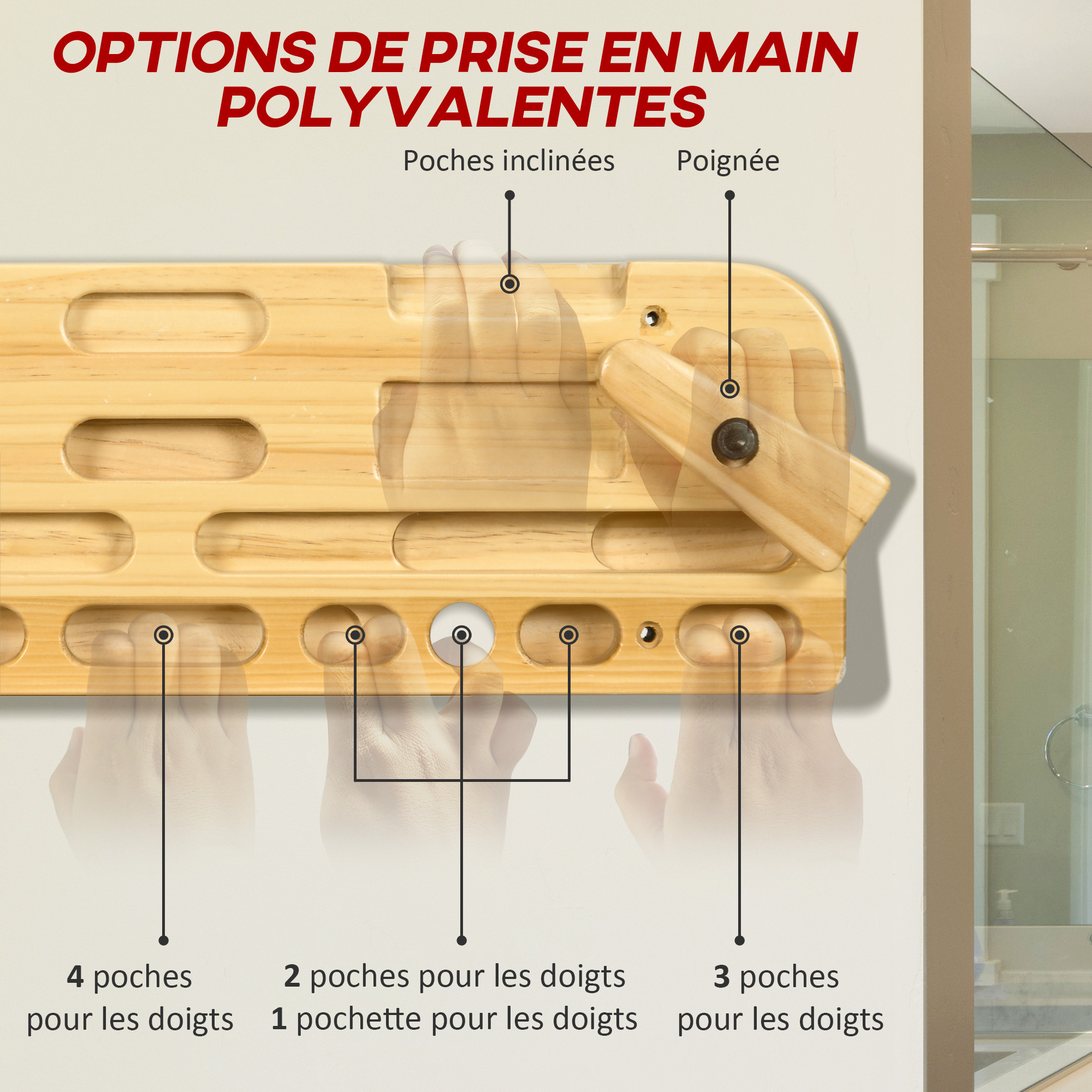 OPTIONS DE PRISE EN MAIN POLYVALENTES

Poches inclinées

Poignée

4 poches pour les doigts

2 poches pour les doigts
1 pochette pour les doigts

3 poches pour les doigts