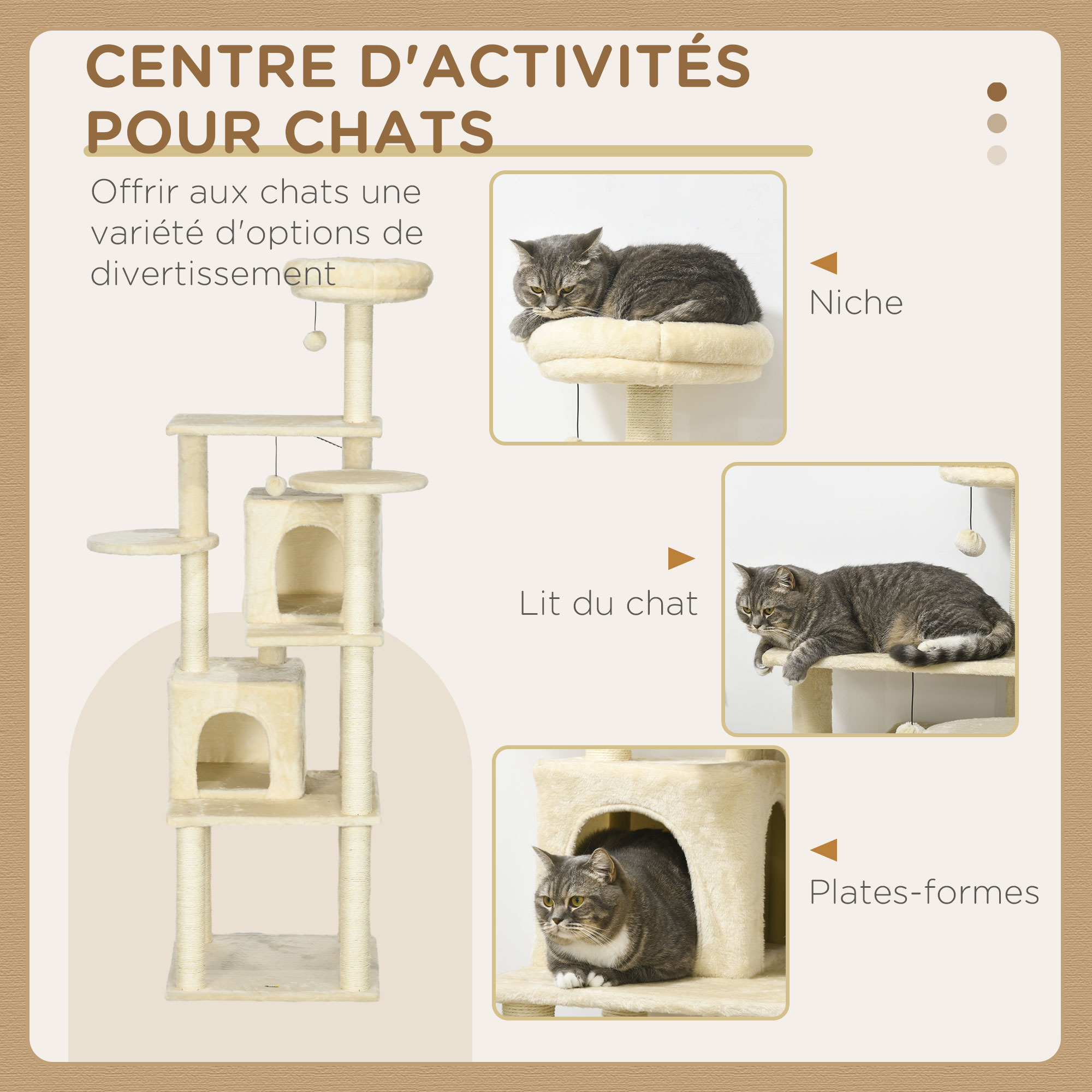 CENTRE D'ACTIVITÉS POUR CHATS

Offrir aux chats une variété d'options de divertissement

Niche

Lit du chat

Plates-formes