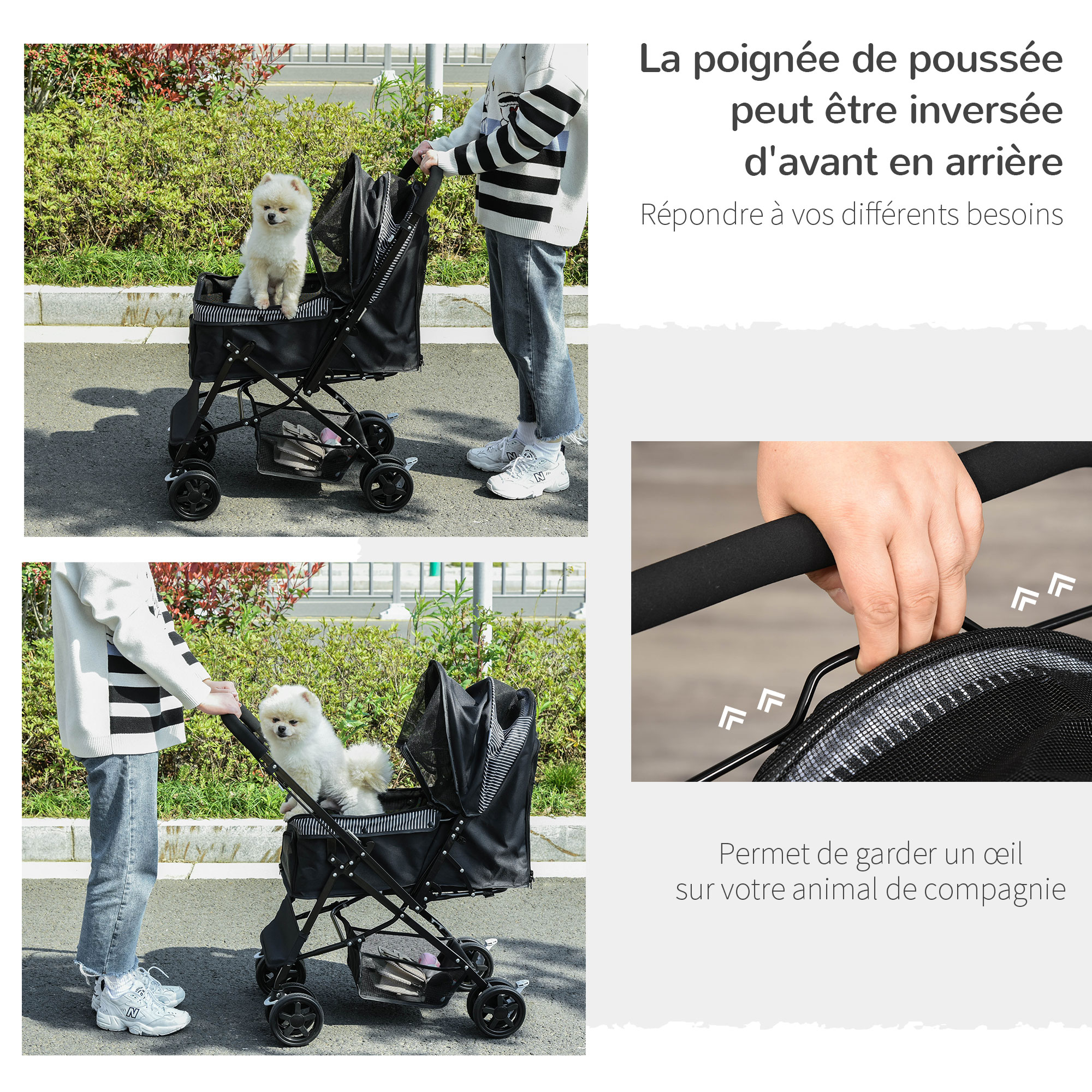 La poignée de poussée peut être inversée d'avant en arrière

Répondre à vos différents besoins

Permet de garder un œil sur votre animal de compagnie