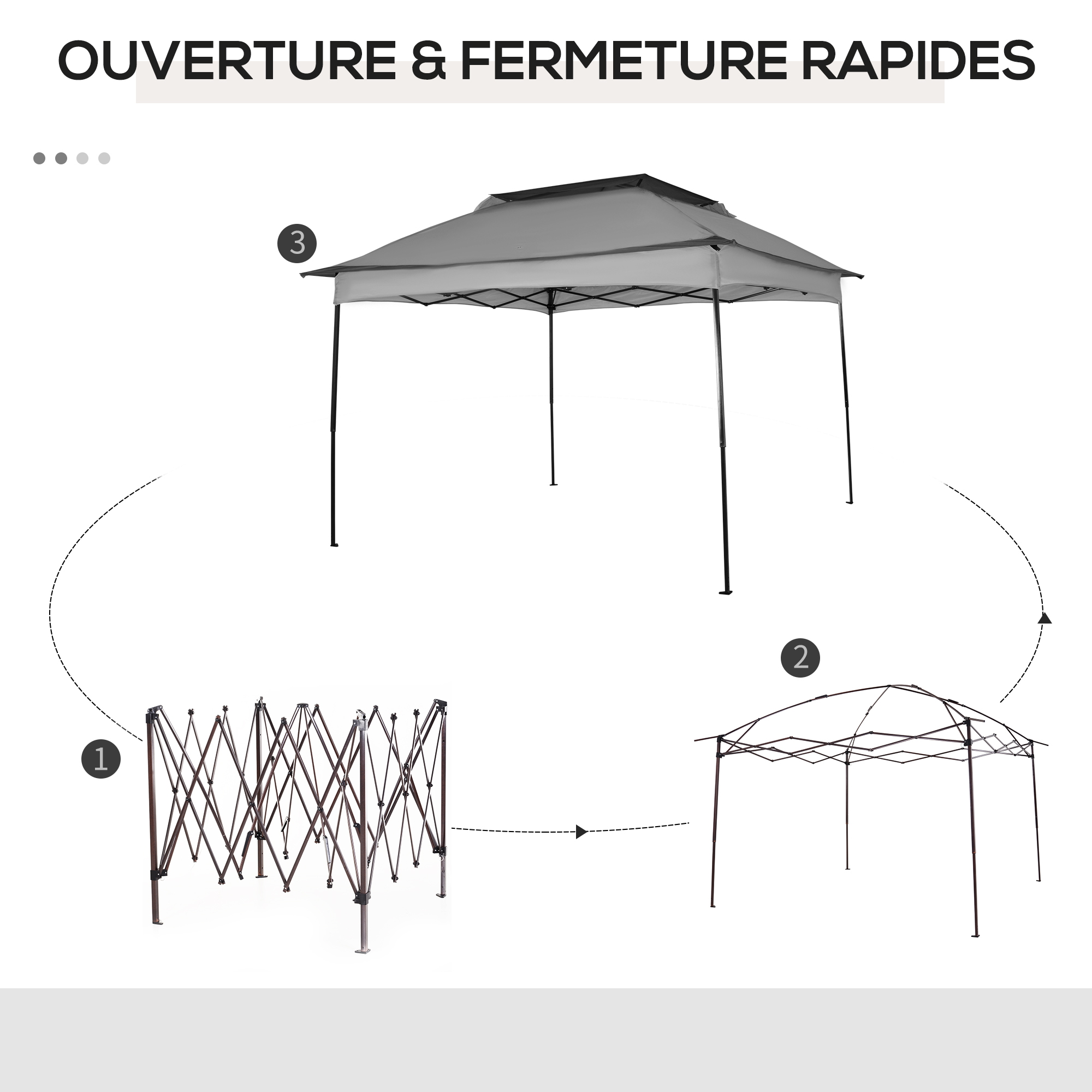 OUVERTURE & FERMETURE RAPIDES

3

2

1