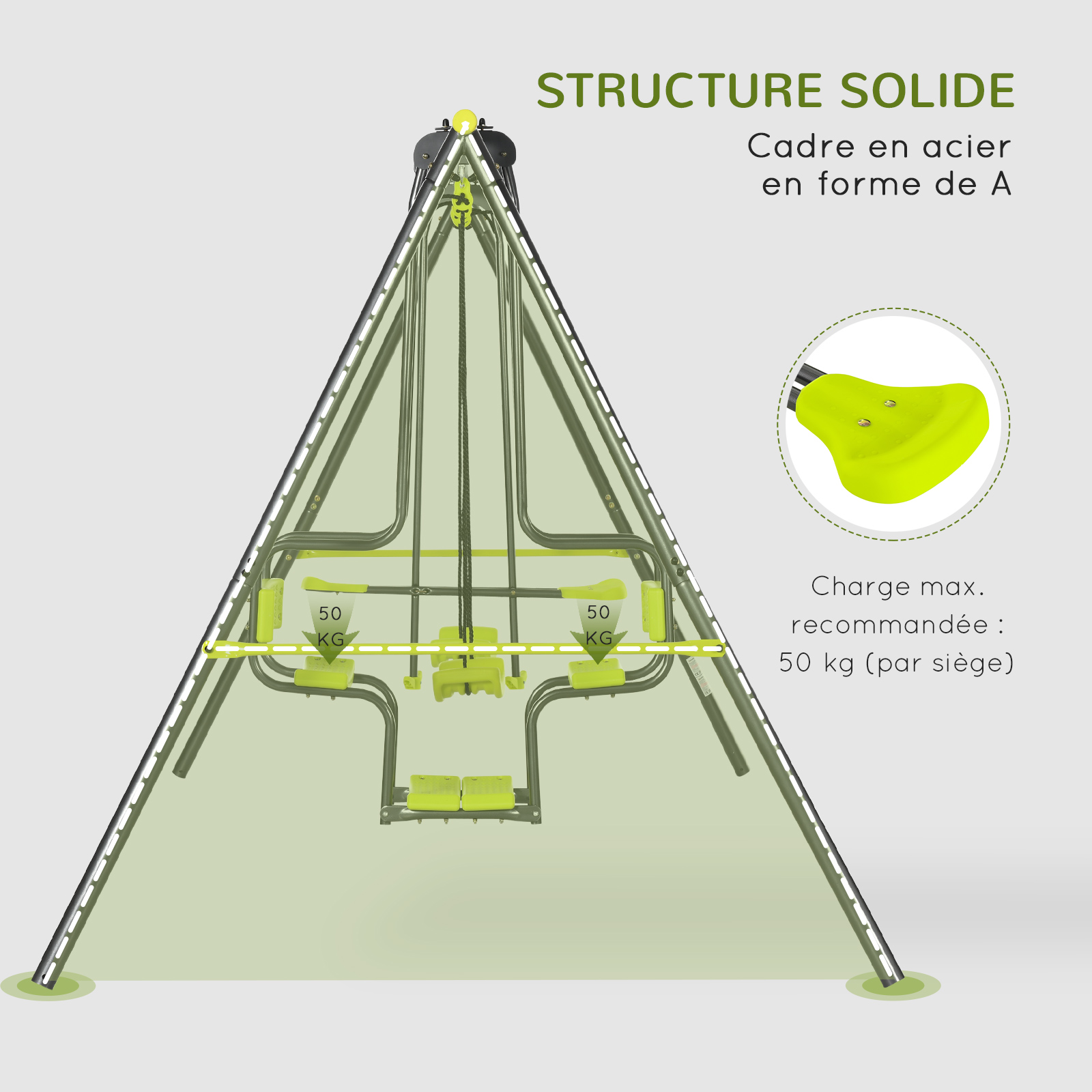 STRUCTURE SOLIDE

Cadre en acier en forme de A

50 KG

50 KG

Charge max. recommandée : 50 kg (par siège)