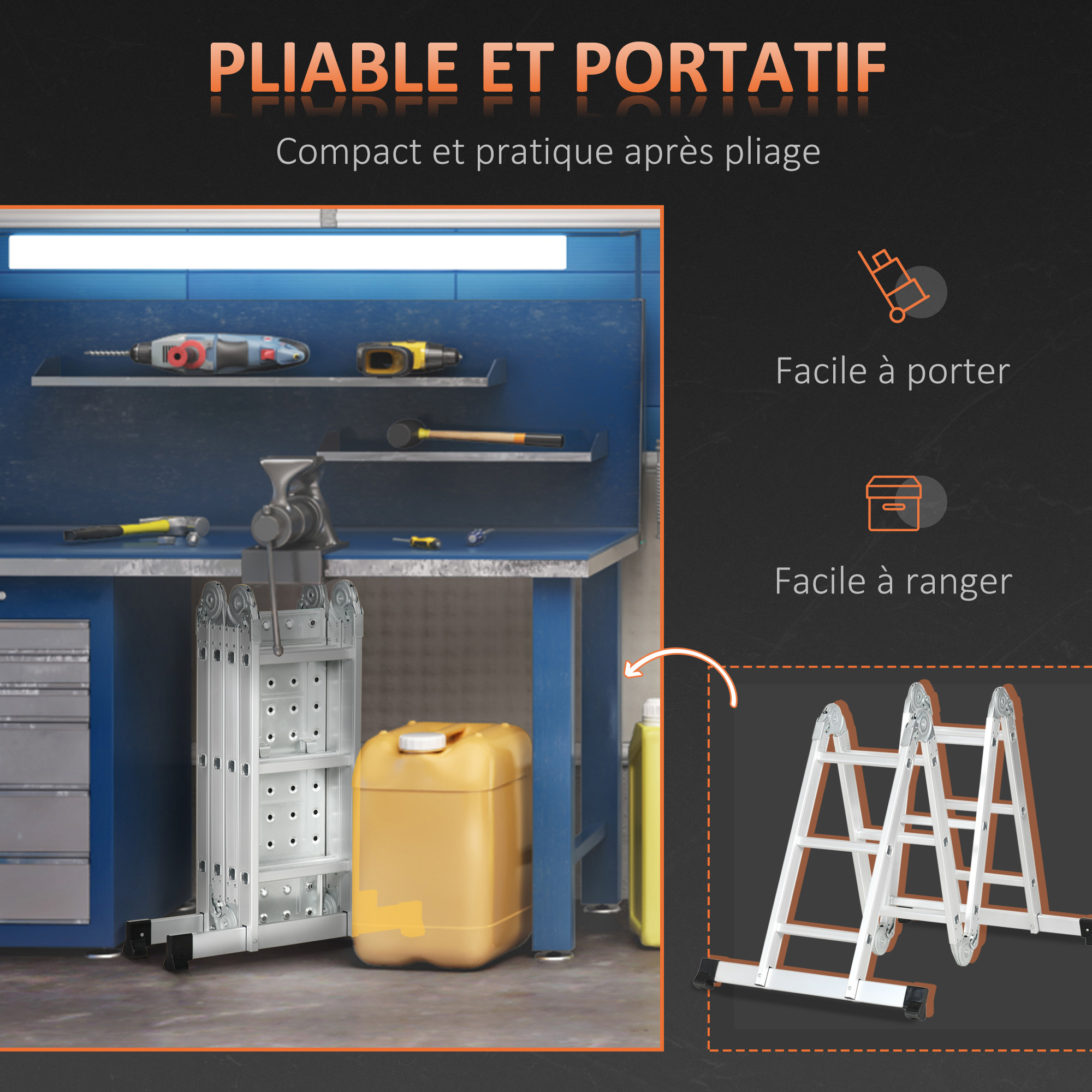 PLIABLE ET PORTATIF

Compact et pratique après pliage

Facile à porter

Facile à ranger