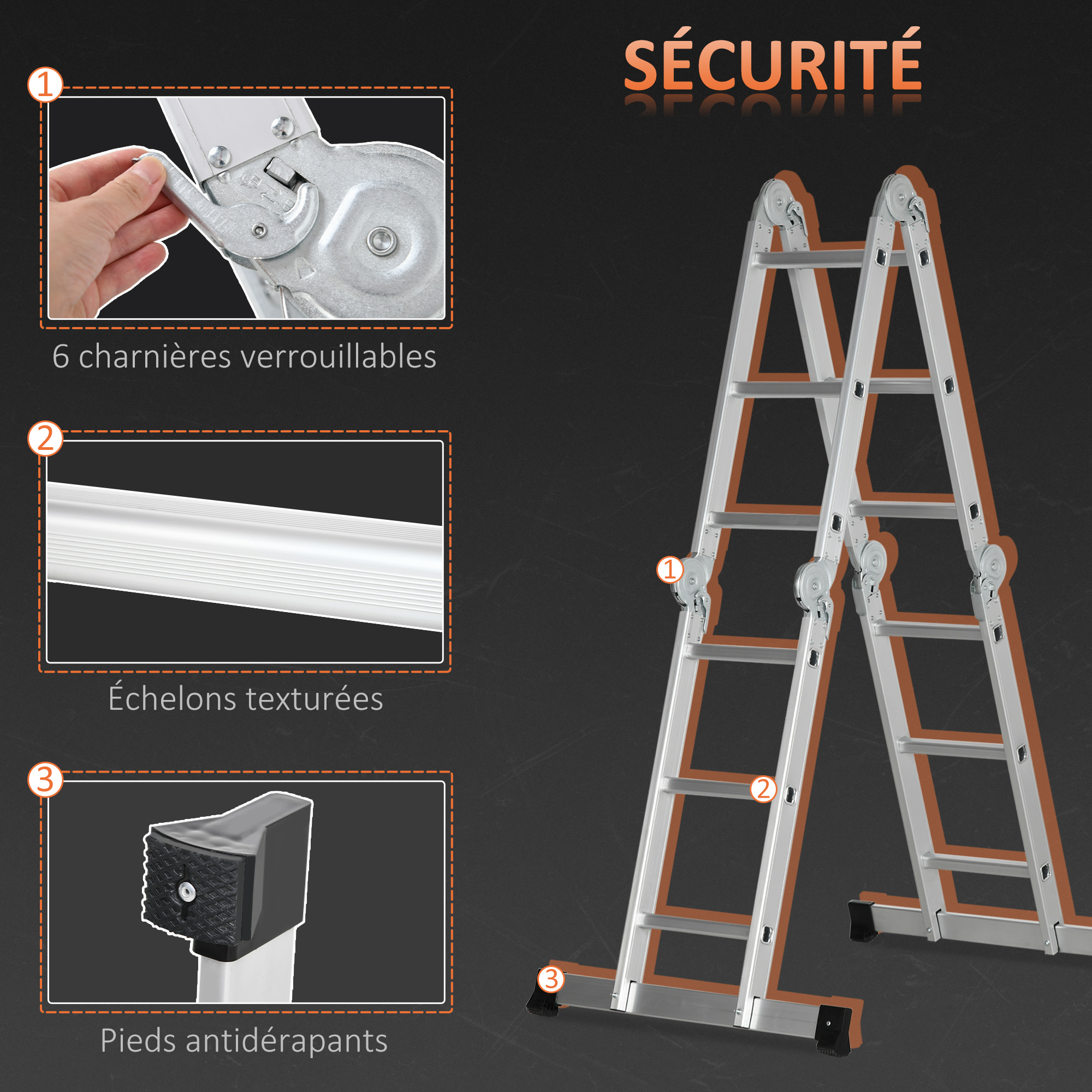 SÉCURITÉ

1

6 charnières verrouillables

2

Échelons texturées

3

Pieds antidérapants

1

2

3