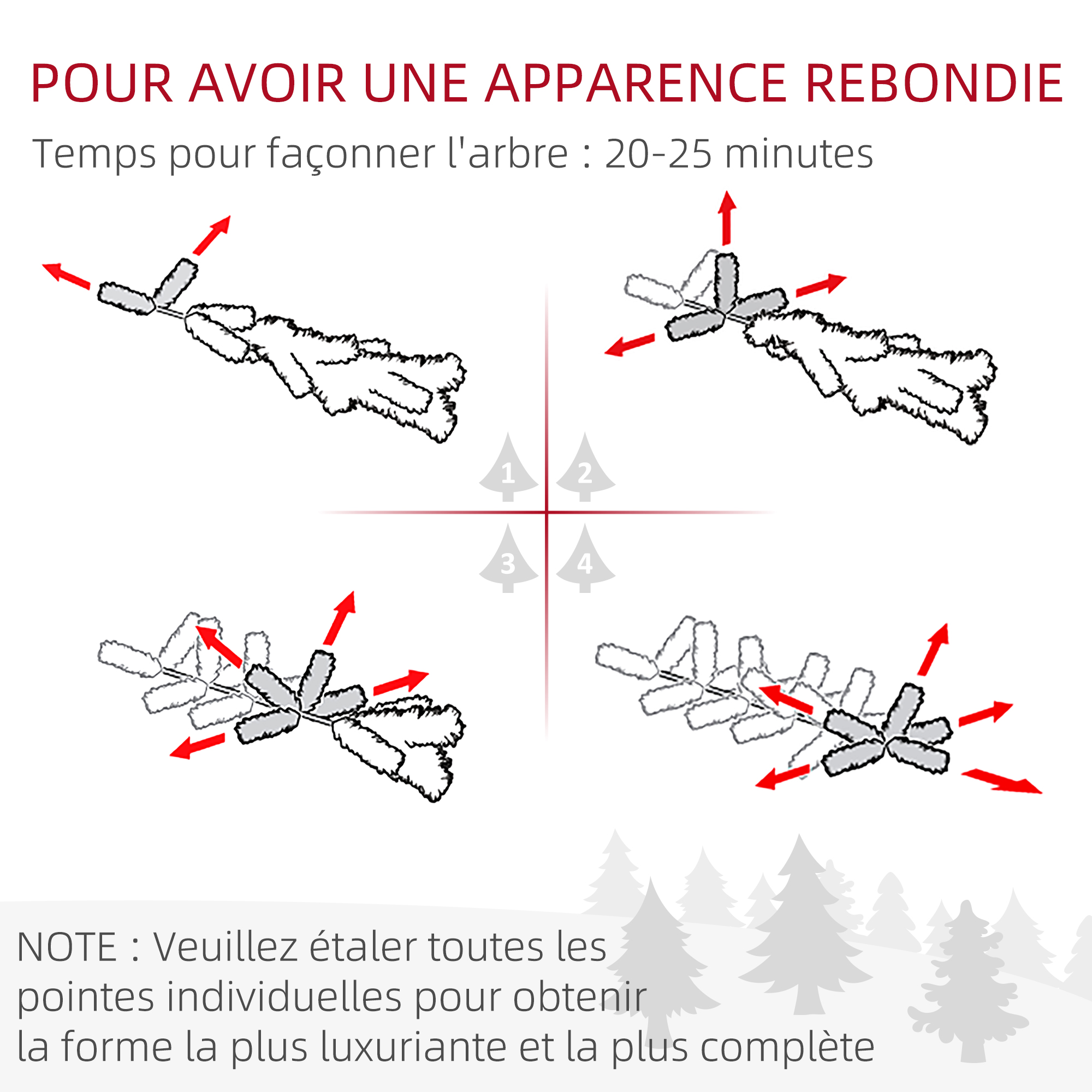 POUR AVOIR UNE APPARENCE REBONDIE

Temps pour façonner l'arbre : 20-25 minutes

1
2
3
4

NOTE : Veuillez étaler toutes les pointes individuelles pour obtenir la forme la plus luxuriante et la plus complète