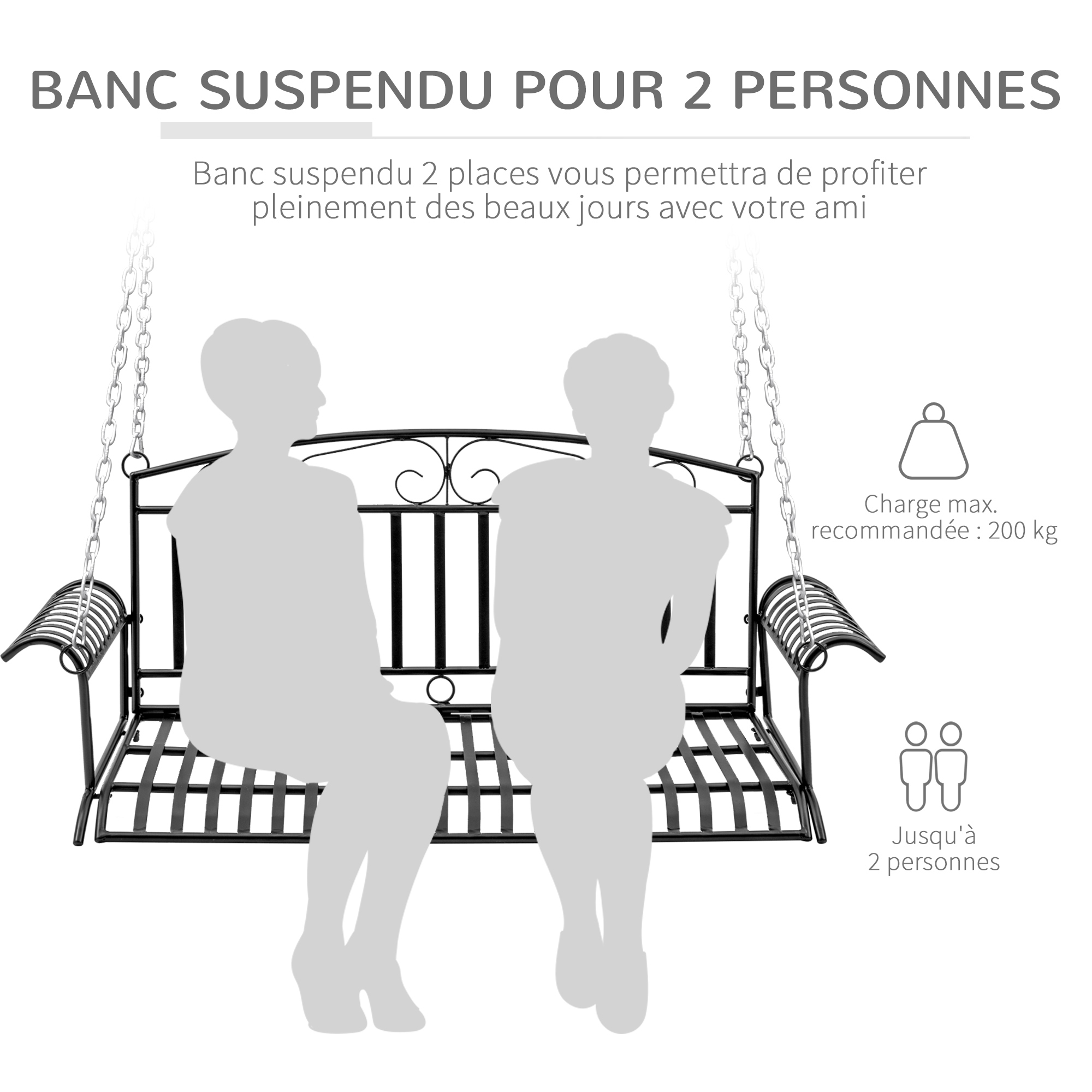 BANC SUSPENDU POUR 2 PERSONNES

Banc suspendu 2 places vous permettra de profiter pleinement des beaux jours avec votre ami

Charge max. recommandée : 200 kg

Jusqu'à 2 personnes