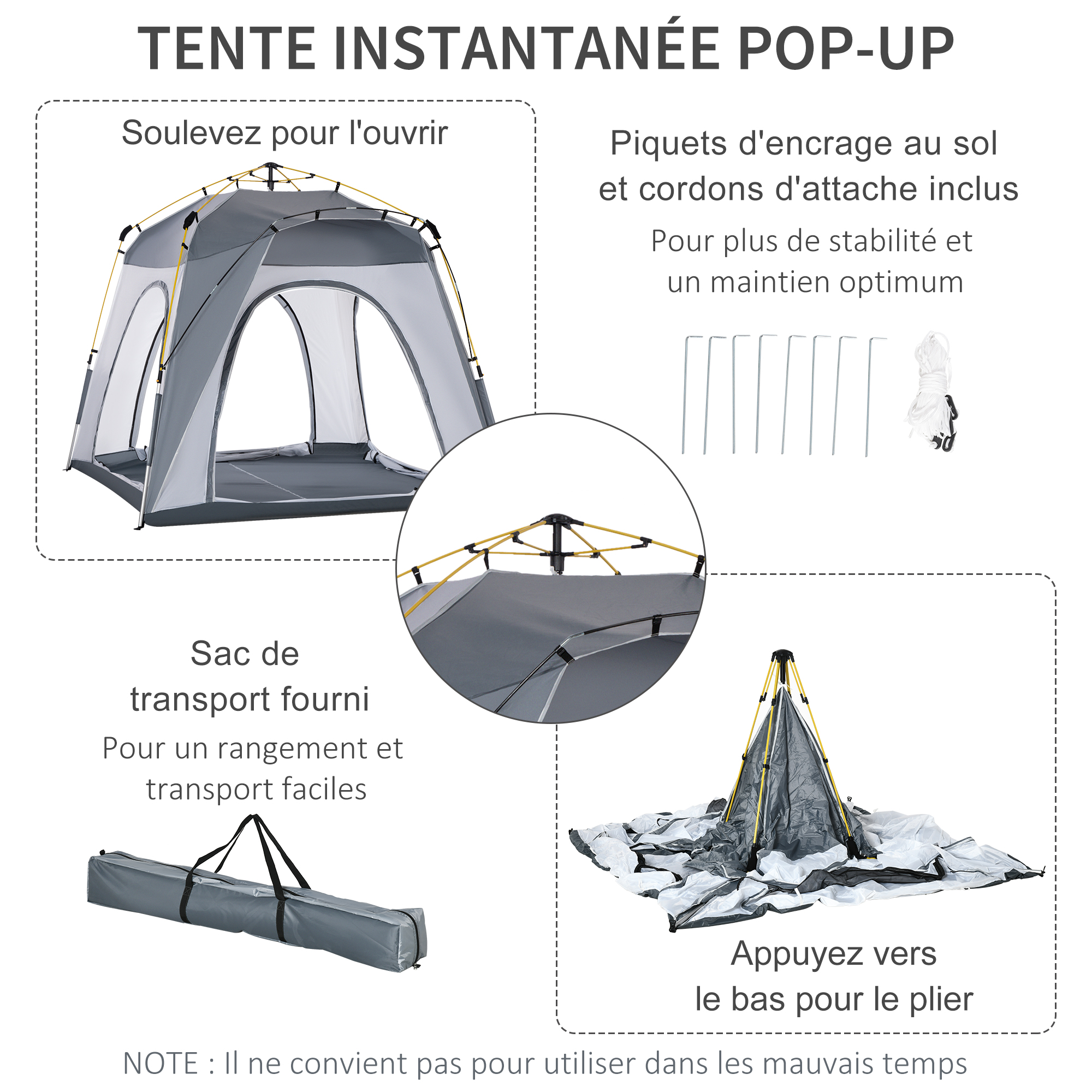 TENTE INSTANTANÉE POP-UP

Soulevez pour l'ouvrir

Piquets d'encrage au sol et cordons d'attache inclus

Pour plus de stabilité et un maintien optimum

Sac de transport fourni

Pour un rangement et transport faciles

Appuyez vers le bas pour le plier

NOTE : Il ne convient pas pour utiliser dans les mauvais temps