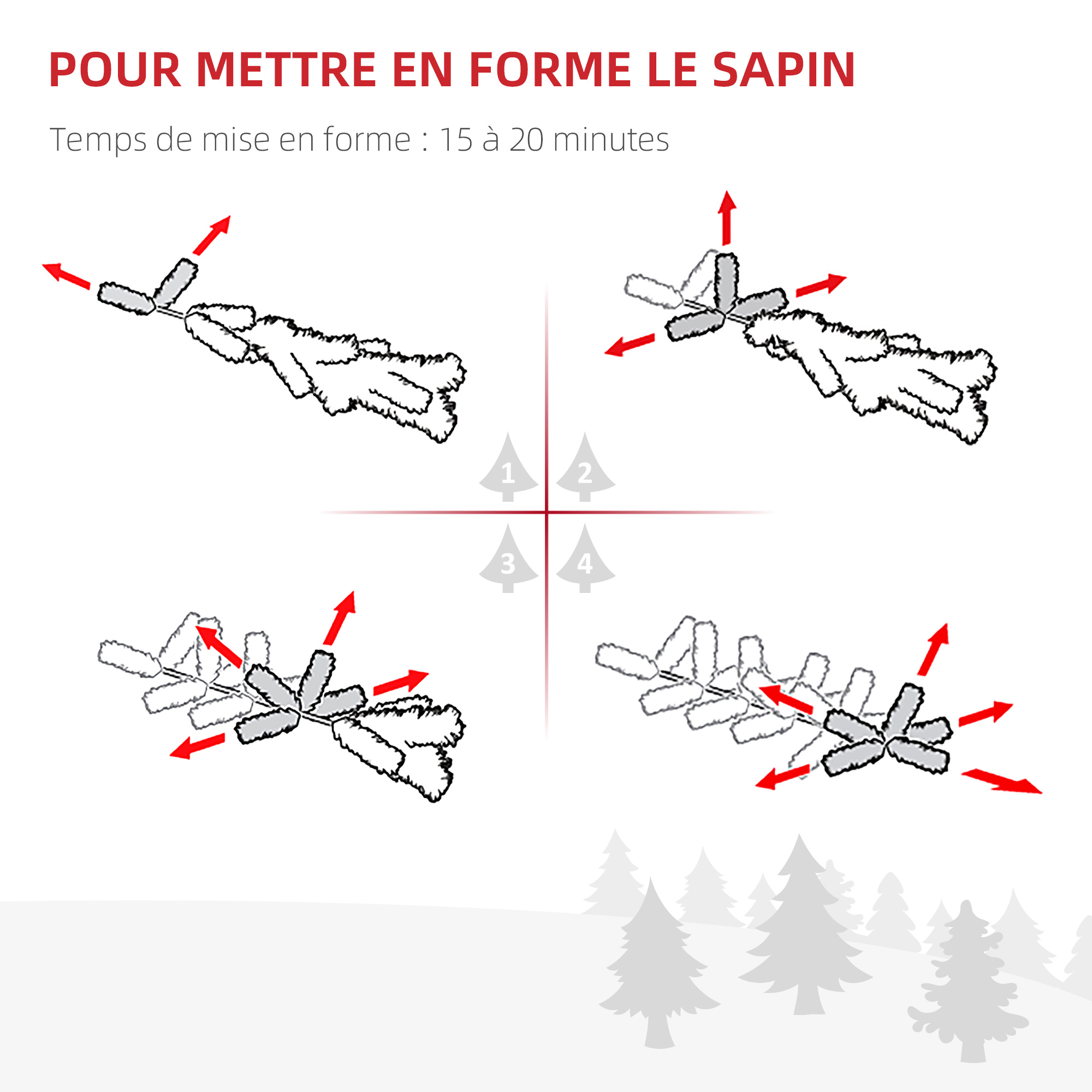 POUR METTRE EN FORME LE SAPIN

Temps de mise en forme : 15 à 20 minutes

1

2

3

4