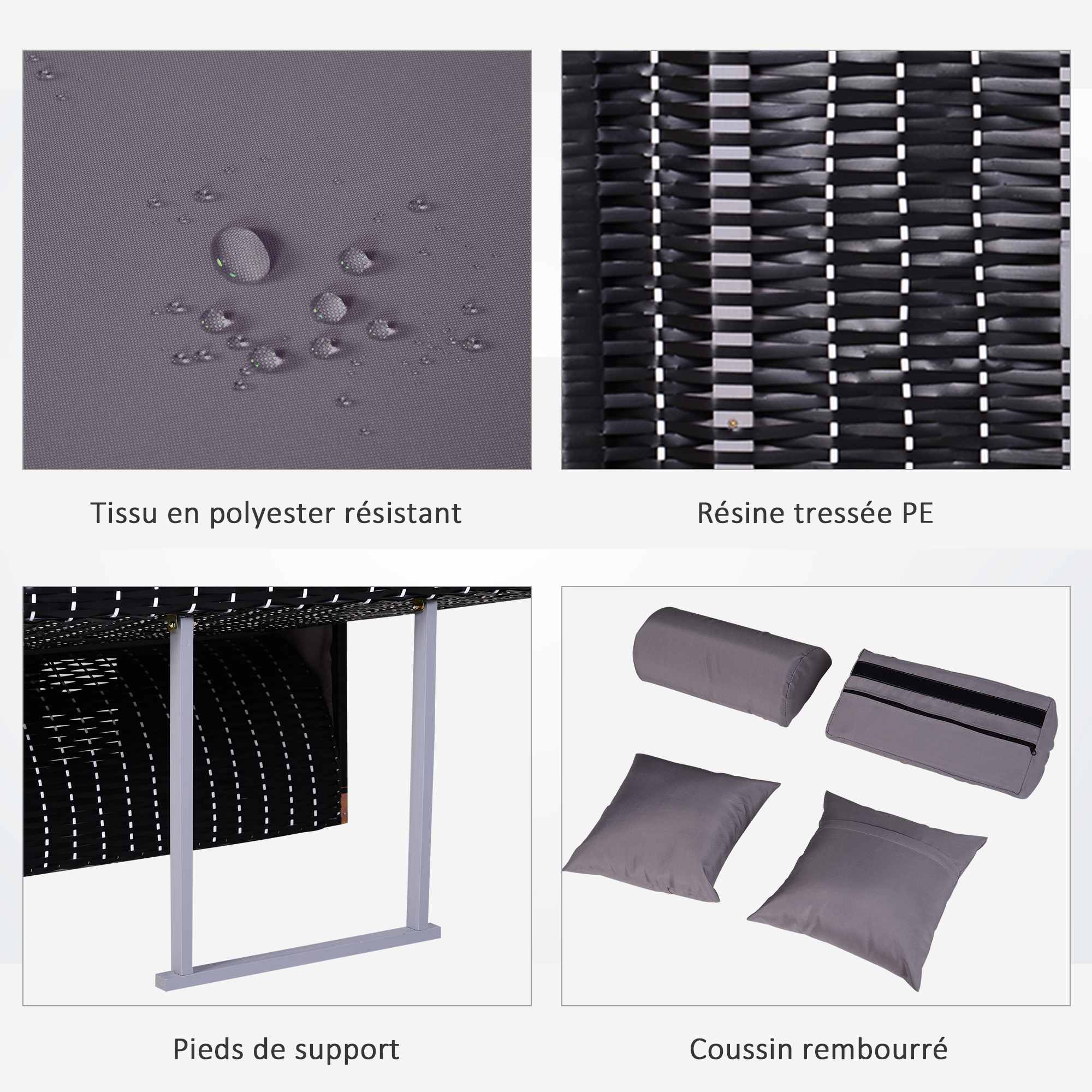 Tissu en polyester résistant

Résine tressée PE

Pieds de support

Coussin rembourré