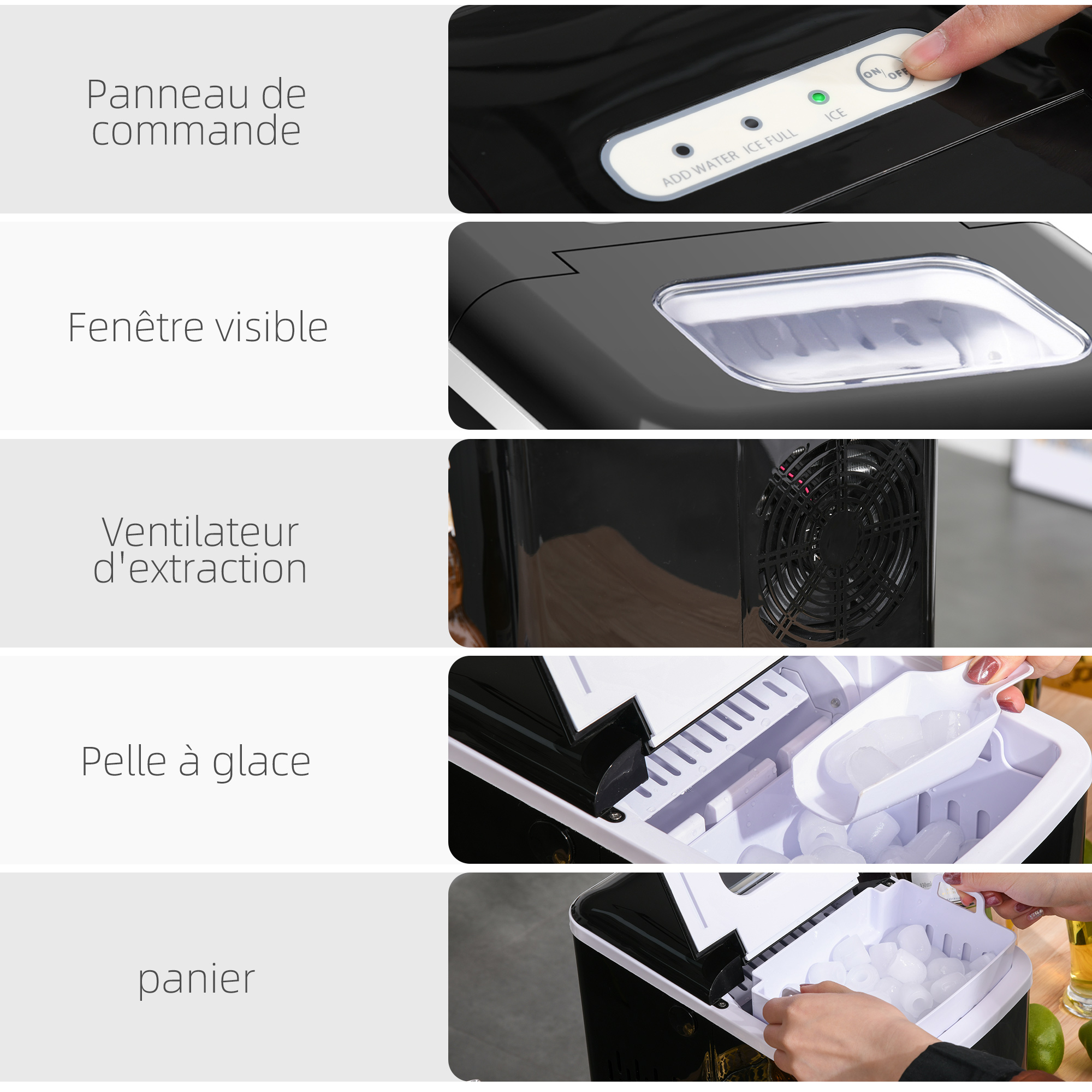 Panneau de commande

ADD WATER ICE FULL ICE ON/OFF

Fenêtre visible

Ventilateur d'extraction

Pelle à glace

panier