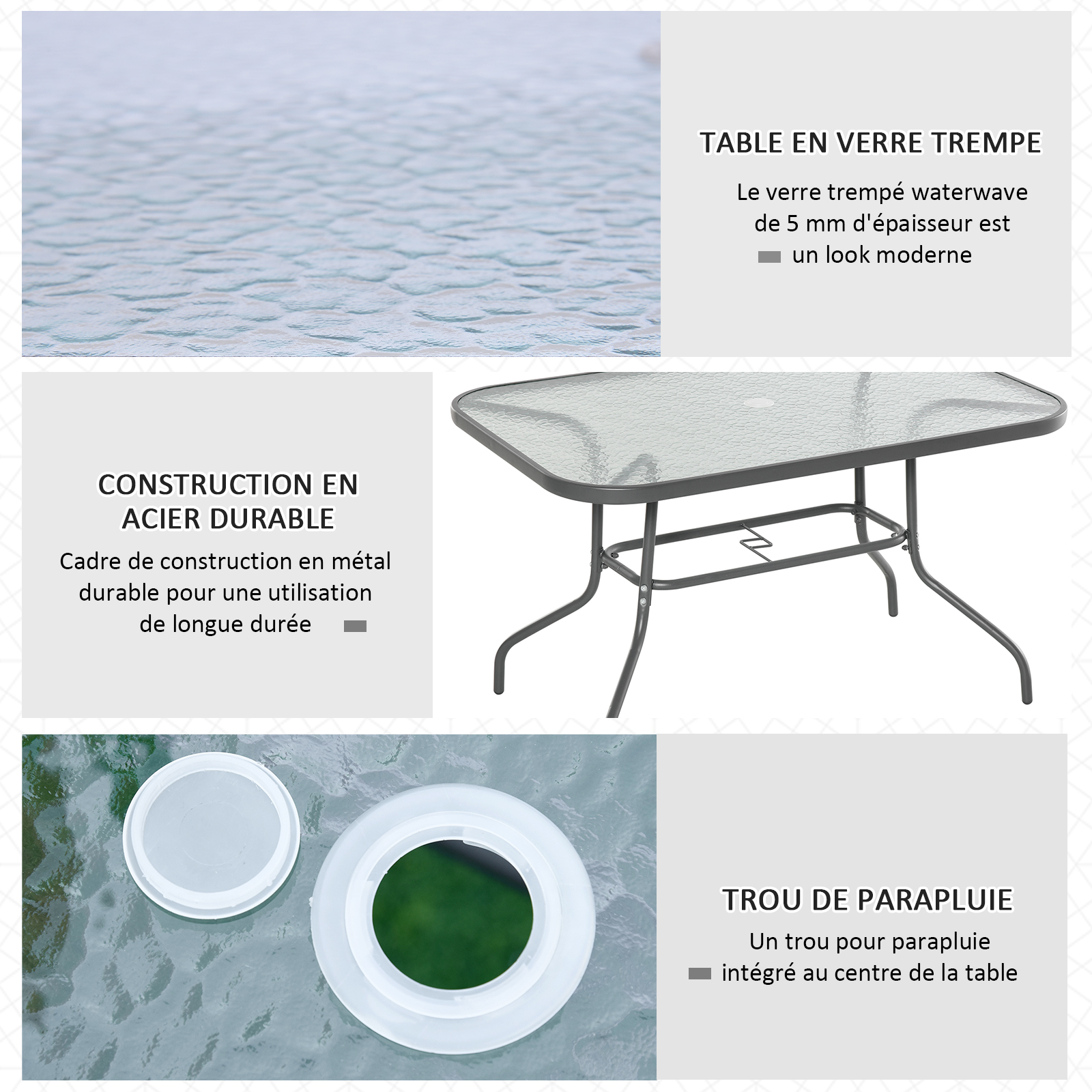 TABLE EN VERRE TREMPE

Le verre trempé waterwave de 5 mm d'épaisseur est un look moderne

CONSTRUCTION EN ACIER DURABLE

Cadre de construction en métal durable pour une utilisation de longue durée

TROU DE PARAPLUIE

Un trou pour parapluie intégré au centre de la table