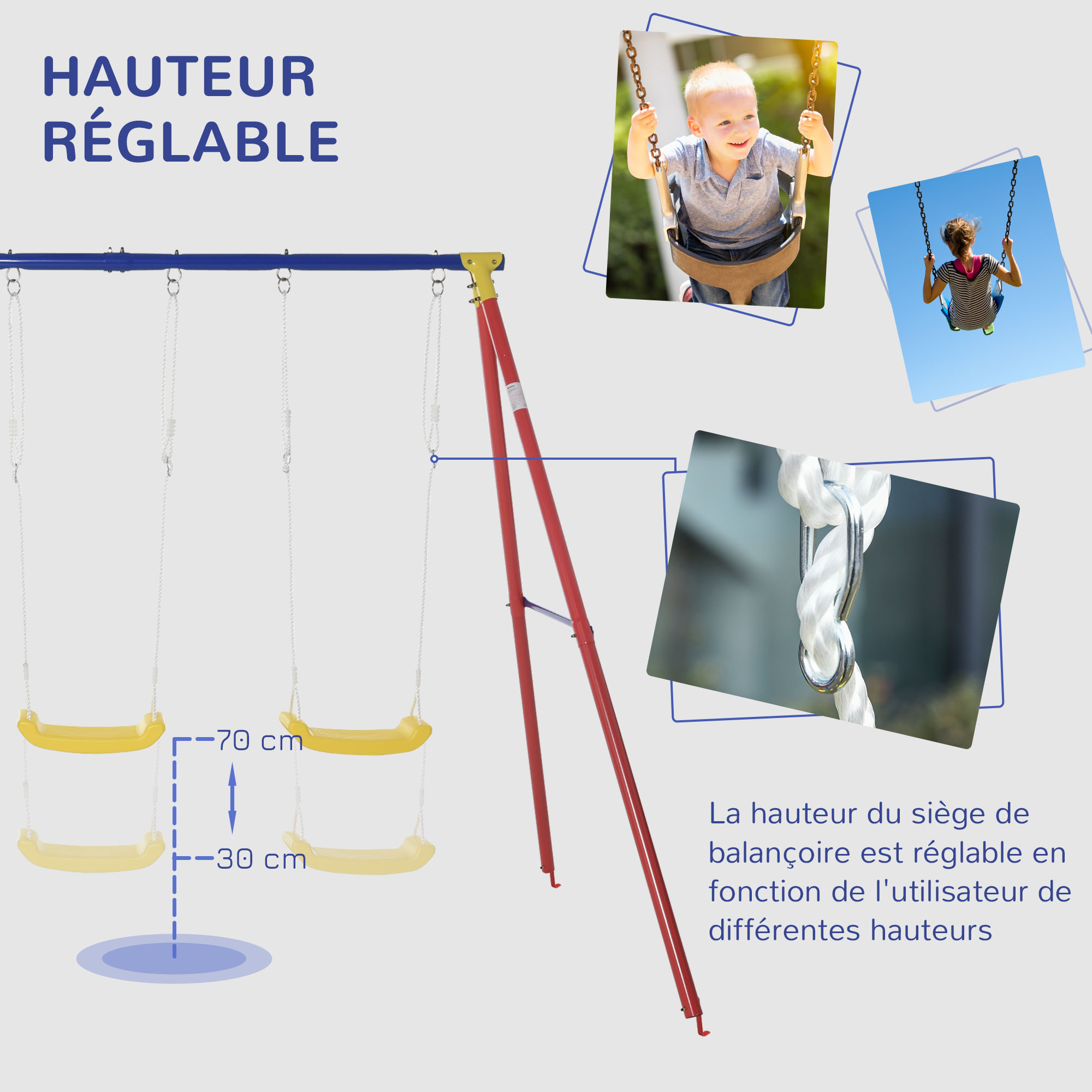 HAUTEUR RÉGLABLE

70 cm

30 cm

La hauteur du siège de balançoire est réglable en fonction de l'utilisateur de différentes hauteurs