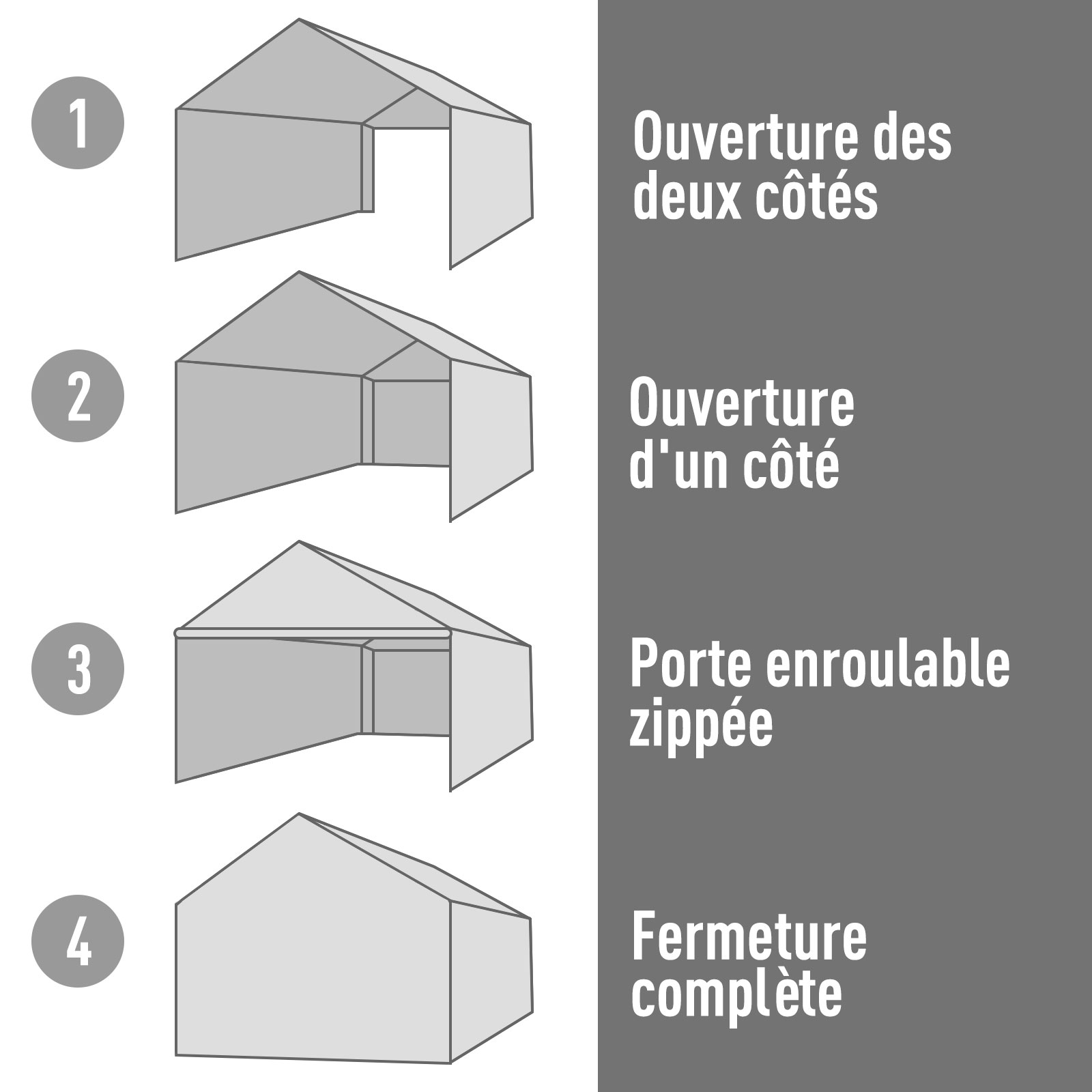 1

Ouverture des deux côtés

2

Ouverture d'un côté

3

Porte enroulable zippée

4

Fermeture complète