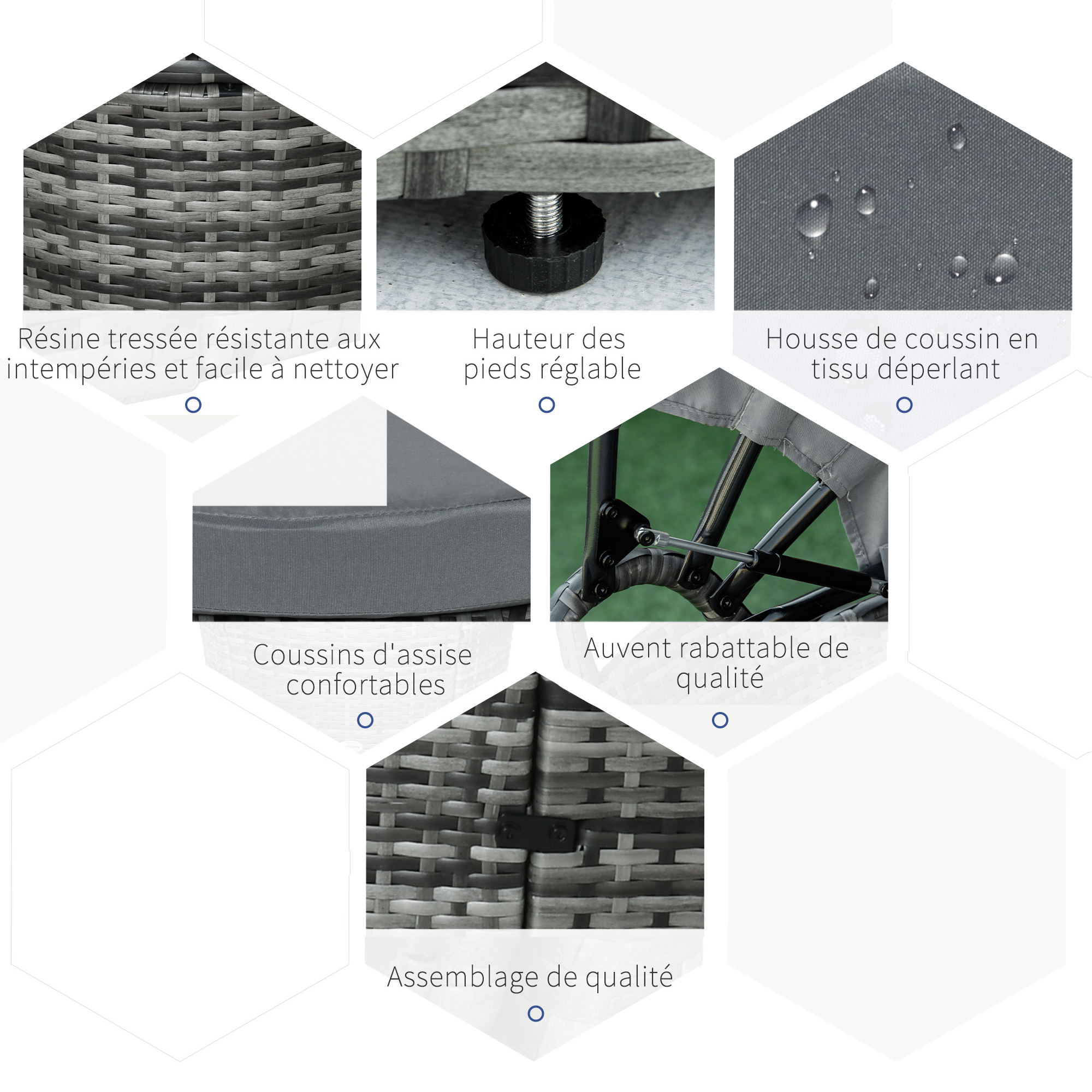 Résine tressée résistante aux intempéries et facile à nettoyer

Hauteur des pieds réglable

Housse de coussin en tissu déperlant

Coussins d'assise confortables

Auvent rabattable de qualité

Assemblage de qualité