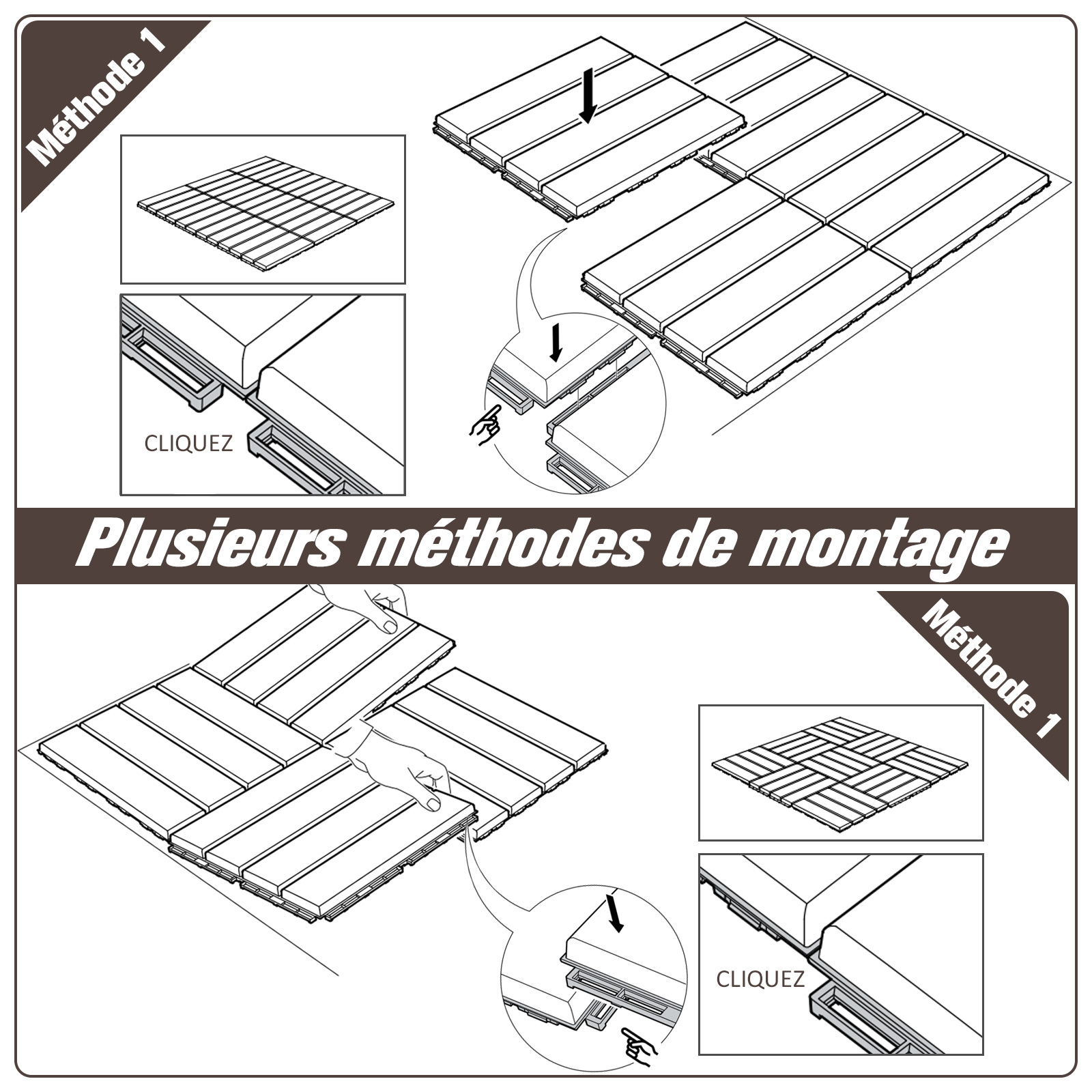 Méthode 1

CLIQUEZ

Plusieurs méthodes de montage

Méthode 1

CLIQUEZ